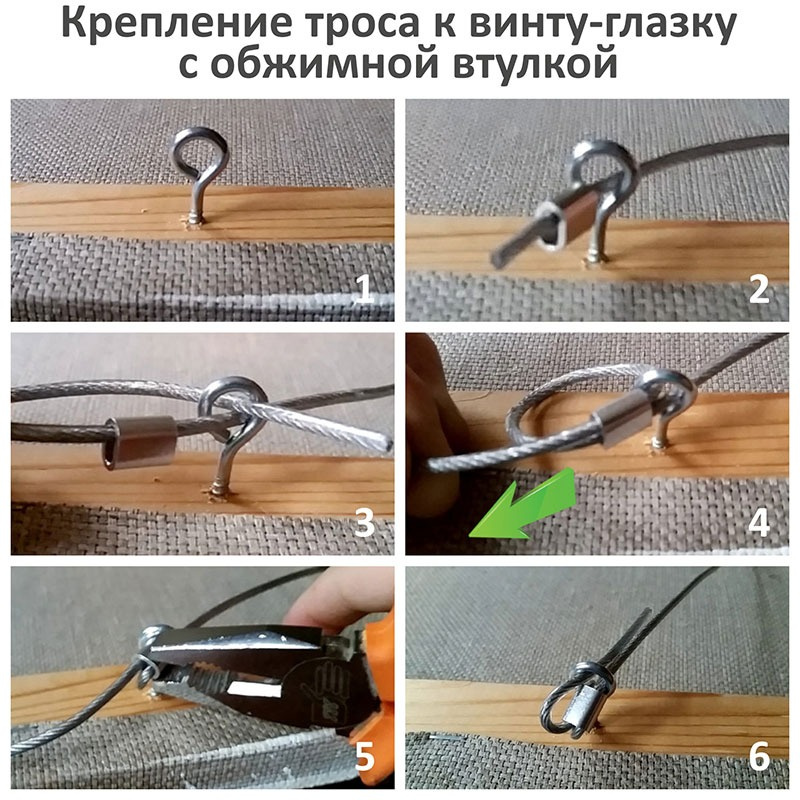 Крепление троса к винту-глазку с обжимной втулкой

1

2

3

4

5

6