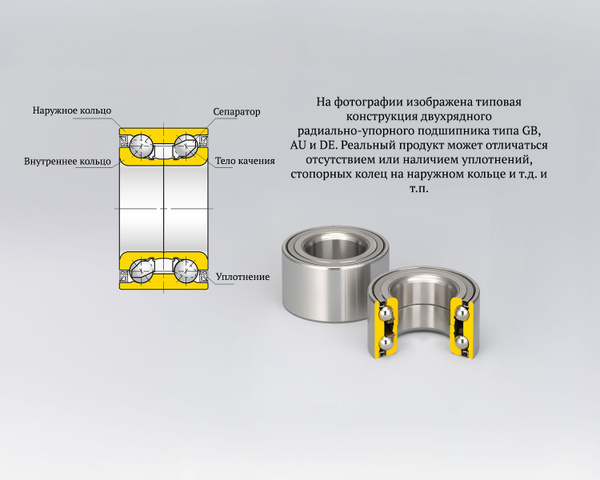 Наружное кольцо
Внутреннее кольцо
Сепаратор
Тело качения
Уплотнение

На фотографии изображена типовая конструкция двухрядного радиально-упорного подшипника типа GB, AU и DE. Реальный продукт может отличаться отсутствием или наличием уплотнений, стопорных колец на наружном кольце и т.д. и т.п.