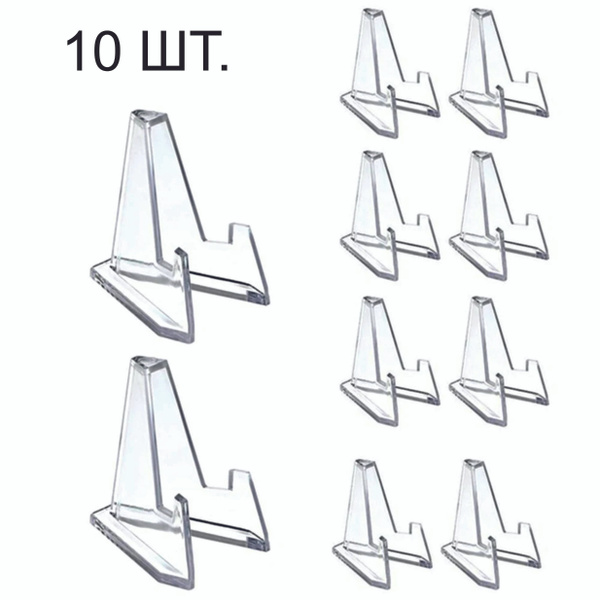 10 ШТ.