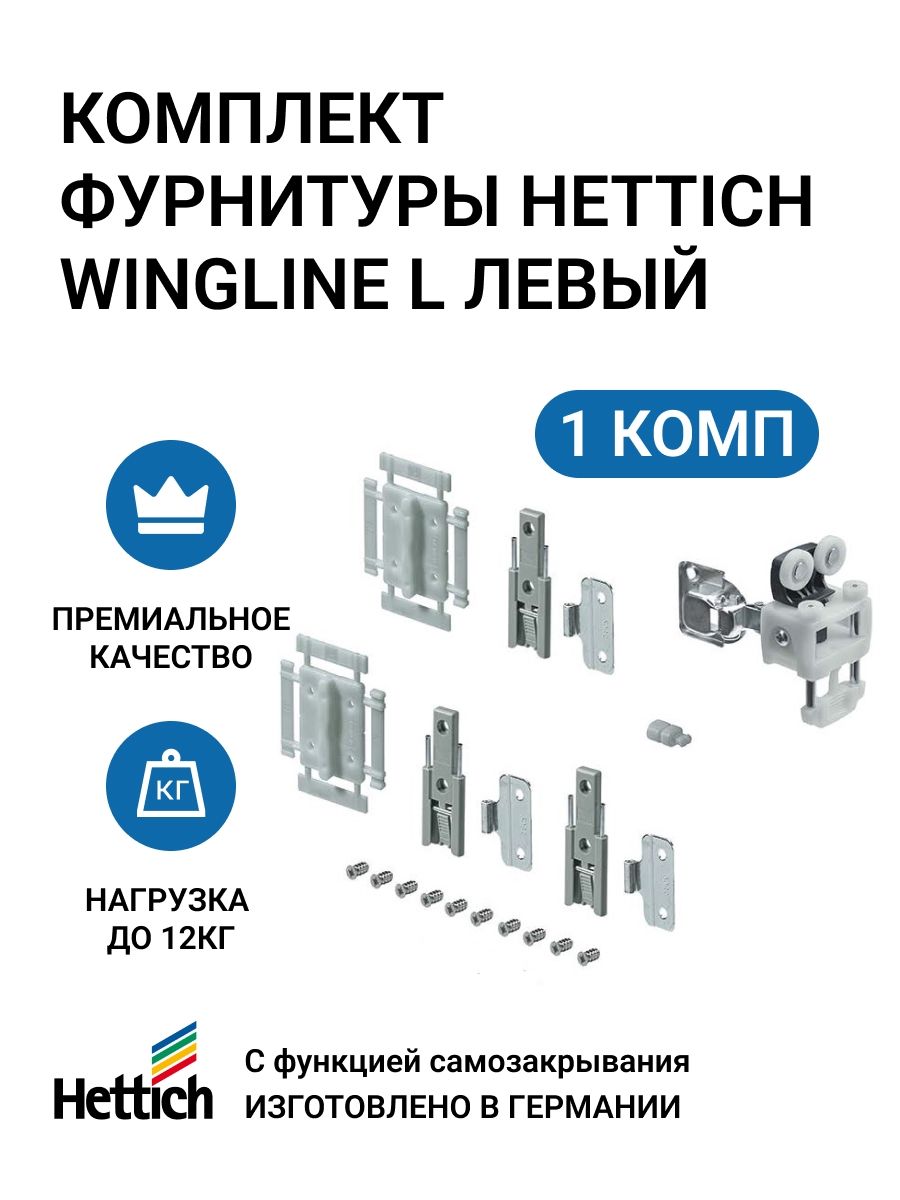 КОМПЛЕКТ ФУРНИТУРЫ HETTICH WINGLINE L ЛЕВЫЙ

1 КОМП

ПРЕМИАЛЬНОЕ КАЧЕСТВО

КГ

НАГРУЗКА ДО 12КГ

Hettich

С функцией самозакрывания
ИЗГОТОВЛЕНО В ГЕРМАНИИ