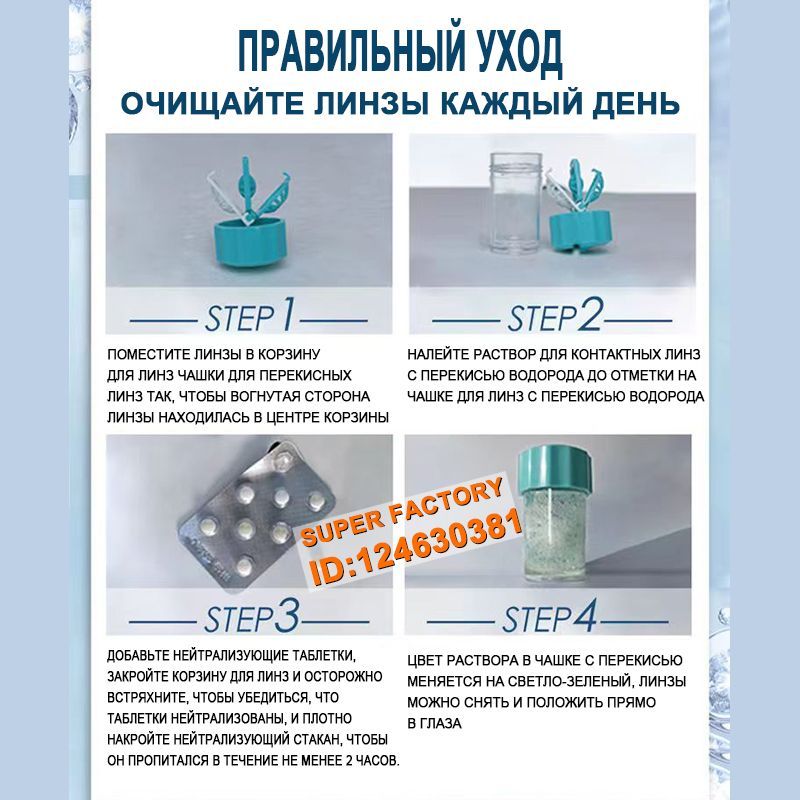 ПРАВИЛЬНЫЙ УХОД
ОЧИЩАЙТЕ ЛИНЗЫ КАЖДЫЙ ДЕНЬ

STEP 1

ПОМЕСТИТЕ ЛИНЗЫ В КОРЗИНУ ДЛЯ ЛИНЗ ЧАШКИ ДЛЯ ПЕРЕКИСНЫХ ЛИНЗ ТАК, ЧТОБЫ ВОГНУТАЯ СТОРОНА ЛИНЗЫ НАХОДИЛАСЬ В ЦЕНТРЕ КОРЗИНЫ

STEP 2

НАЛЕЙТЕ РАСТВОР ДЛЯ КОНТАКТНЫХ ЛИНЗ С ПЕРЕКИСЬЮ ВОДОРОДА ДО ОТМЕТКИ НА ЧАШКЕ ДЛЯ ЛИНЗ С ПЕРЕКИСЬЮ ВОДОРОДА

SUPER FACTORY
ID:124630381

STEP 3

ДОБАВЬТЕ НЕЙТРАЛИЗУЮЩИЕ ТАБЛЕТКИ, ЗАКРОЙТЕ КОРЗИНУ ДЛЯ ЛИНЗ И ОСТОРОЖНО ВСТРЯХНИТЕ, ЧТОБЫ УБЕДИТЬСЯ, ЧТО ТАБЛЕТКИ НЕЙТРАЛИЗОВАНЫ, И ПЛОТНО НАКРОЙТЕ НЕЙТРАЛИЗУЮЩИЙ СТАКАН, ЧТОБЫ ОН ПРОПИТАЛСЯ В ТЕЧЕНИЕ НЕ МЕНЕЕ 2 ЧАСОВ.

STEP 4

ЦВЕТ РАСТВОРА В ЧАШКЕ С ПЕРЕКИСЬЮ МЕНЯЕТСЯ НА СВЕТЛО-ЗЕЛЕНЫЙ, ЛИНЗЫ МОЖНО СНЯТЬ И ПОЛОЖИТЬ ПРЯМО В ГЛАЗА