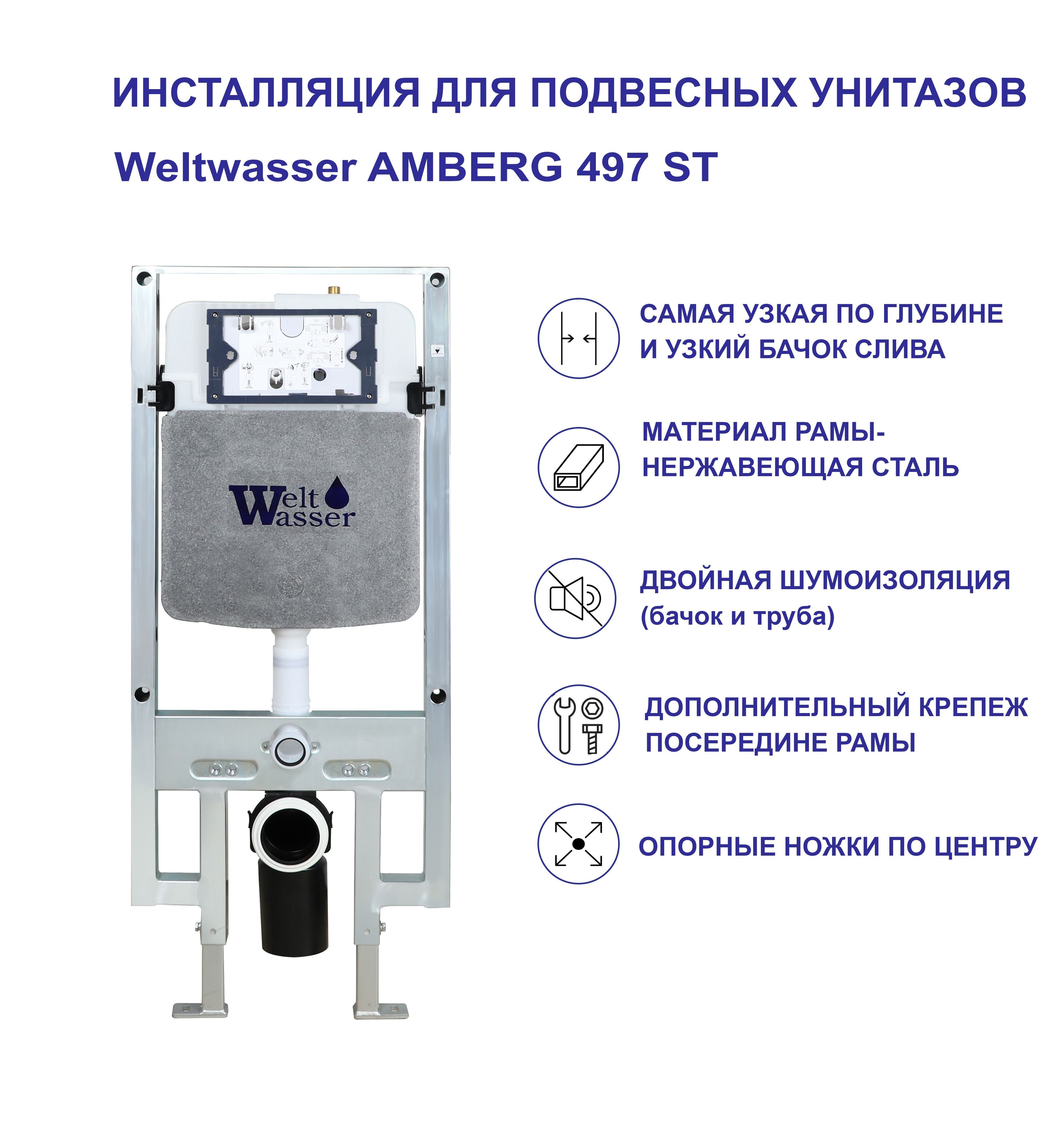 ИНСТАЛЛЯЦИЯ ДЛЯ ПОДВЕСНЫХ УНИТАЗОВ

Weltwasser AMBERG 497 ST

Welt Wasser

САМАЯ УЗКАЯ ПО ГЛУБИНЕ И УЗКИЙ БАЧОК СЛИВА

МАТЕРИАЛ РАМЫ- НЕРЖАВЕЮЩАЯ СТАЛЬ

ДВОЙНАЯ ШУМОИЗОЛЯЦИЯ (бачок и труба)

ДОПОЛНИТЕЛЬНЫЙ КРЕПЕЖ ПОСЕРЕДИНЕ РАМЫ

ОПОРНЫЕ НОЖКИ ПО ЦЕНТРУ