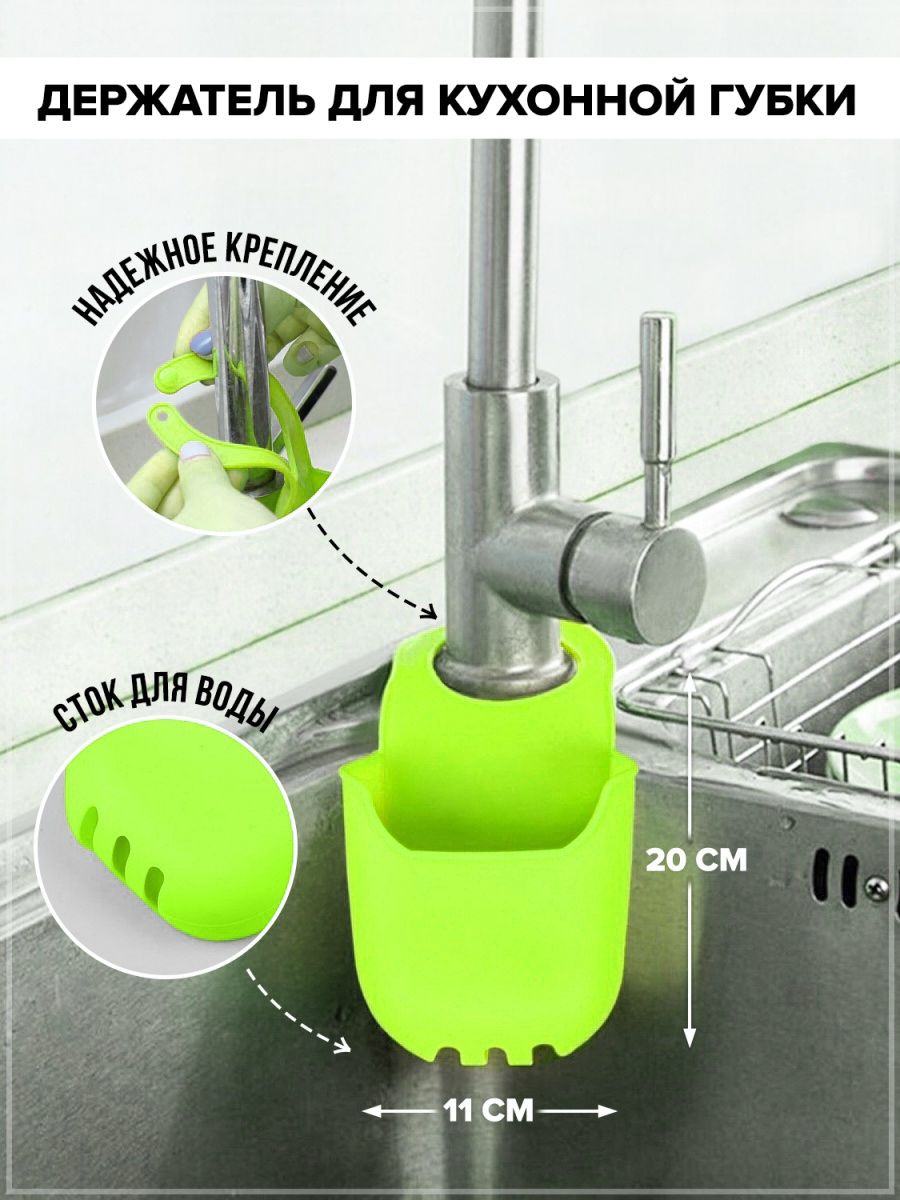 ДЕРЖАТЕЛЬ ДЛЯ КУХОННОЙ ГУБКИ

НАДЕЖНОЕ КРЕПЛЕНИЕ

СТОК ДЛЯ ВОДЫ

20 СМ

11 СМ