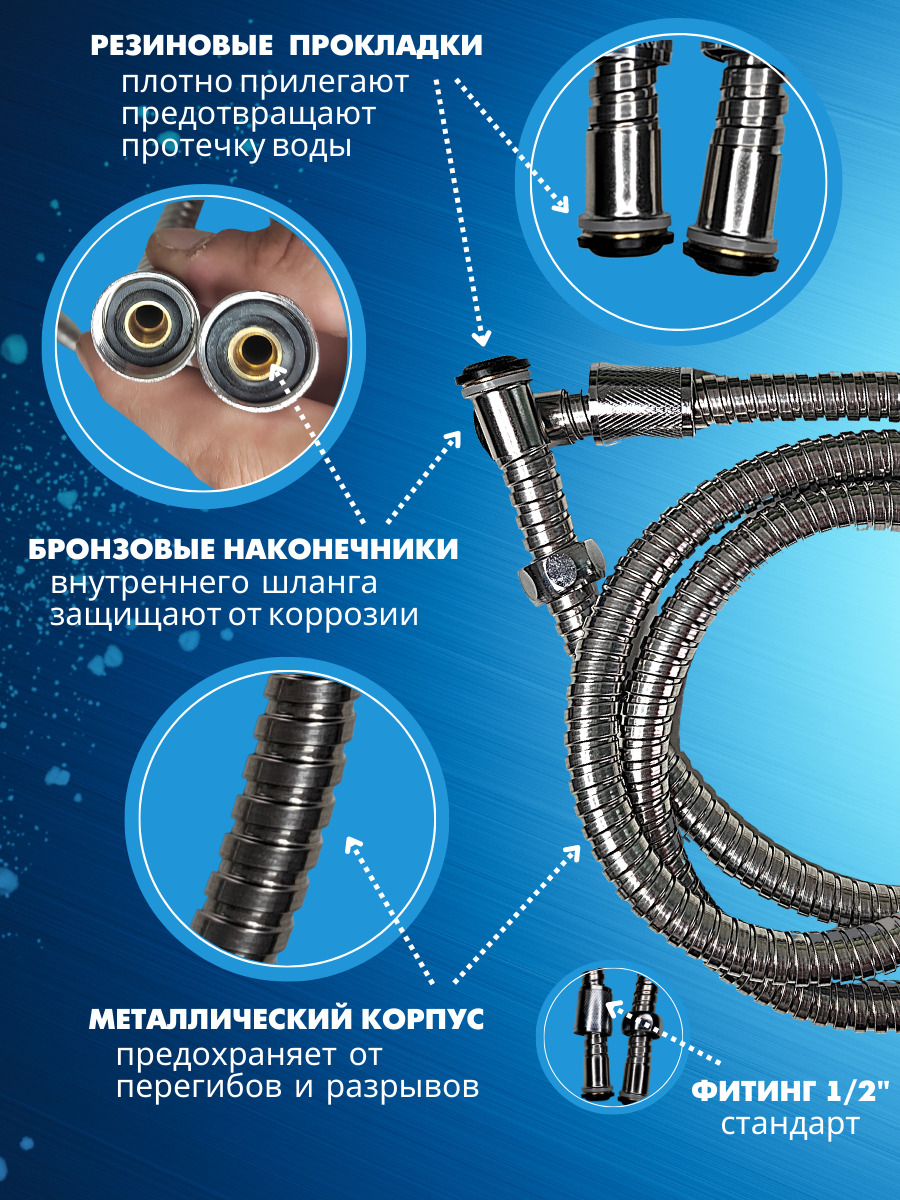 РЕЗИНОВЫЕ ПРОКЛАДКИ
плотно прилегают
предотвращают
протечку воды

БРОНЗОВЫЕ НАКОНЕЧНИКИ
внутреннего шланга
защищают от коррозии

МЕТАЛЛИЧЕСКИЙ КОРПУС
предохраняет от
перегибов и разрывов

ФИТИНГ 1/2"
стандарт