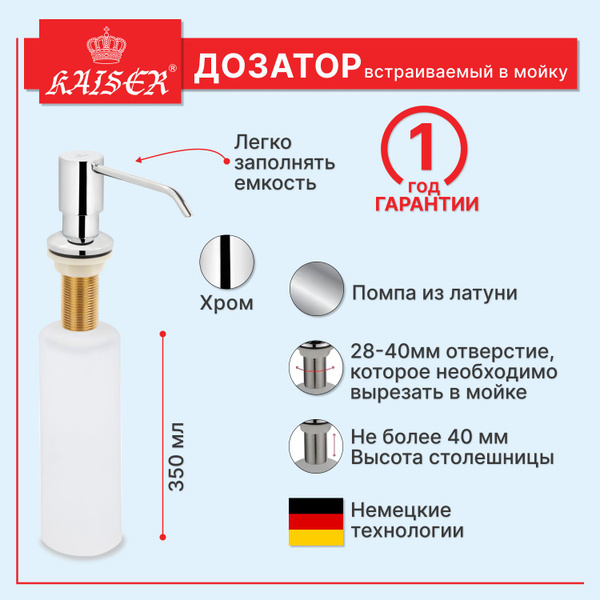 KAISER®

ДОЗАТОР встраиваемый в мойку

Легко заполнять емкость

1 ГОД ГАРАНТИИ

Хром

Помпа из латуни

28-40мм отверстие, которое необходимо вырезать в мойке

Не более 40 мм Высота столешницы

Немецкие технологии

350 мл