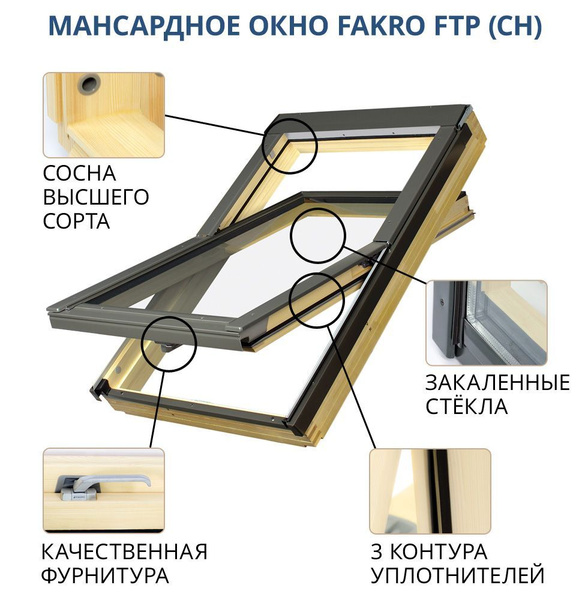 МАНСАРДНОЕ ОКНО FAKRO FTP (CH)

СОСНА ВЫСШЕГО СОРТА

ЗАКАЛЕННЫЕ СТЁКЛА

КАЧЕСТВЕННАЯ ФУРНИТУРА

3 КОНТУРА УПЛОТНИТЕЛЕЙ