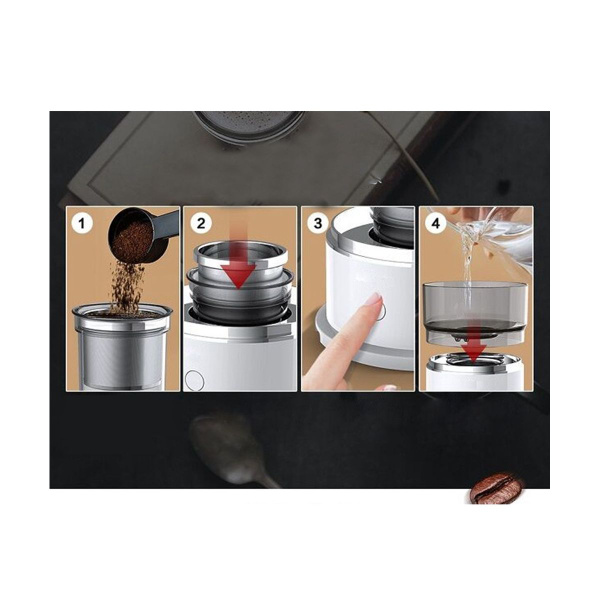 1
2
3
4