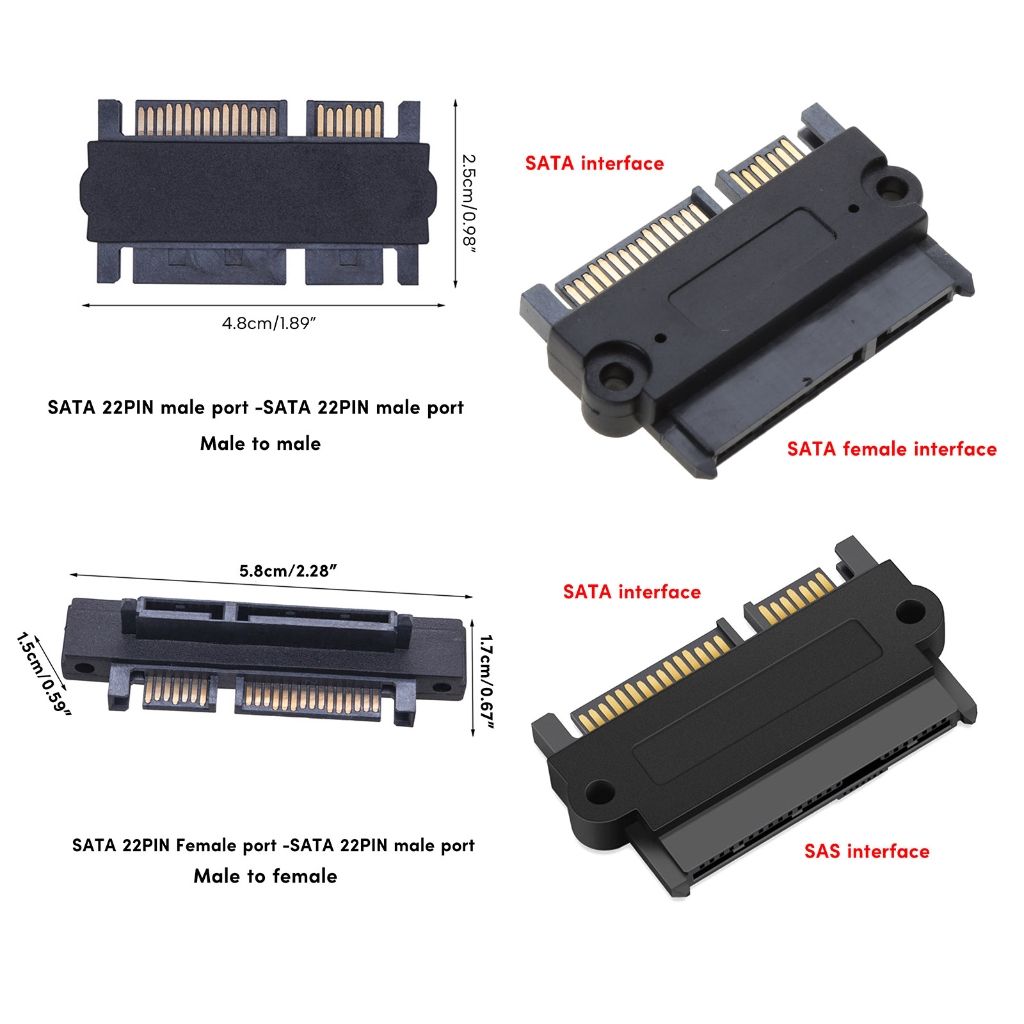 2.5cm/0.98"

4.8cm/1.89"

SATA 22PIN male port -SATA 22PIN male port

Male to male

SATA interface

SATA female interface

5.8cm/2.28"

1.5cm/0.59"

1.7cm/0.67"

SATA 22PIN Female port -SATA 22PIN male port

Male to female

SATA interface

SAS interface