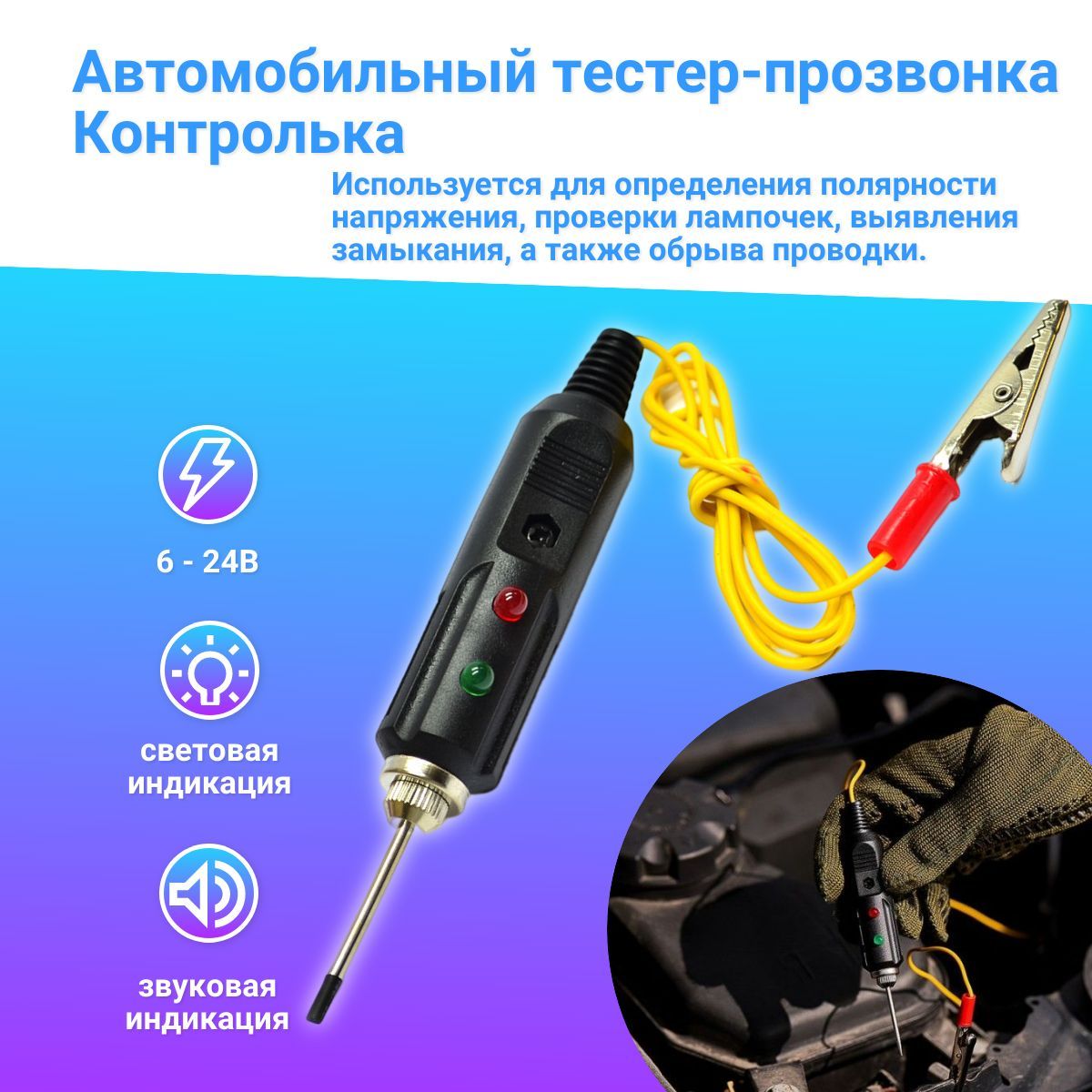 Автомобильный тестер-прозвонка Контролька

Используется для определения полярности напряжения, проверки лампочек, выявления замыкания, а также обрыва проводки.

6 - 24В

световая индикация

звуковая индикация