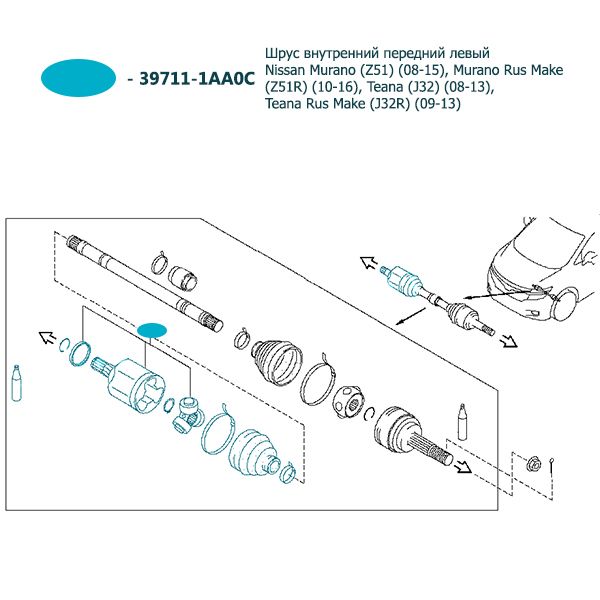 - 39711-1AA0C

Шрус внутренний передний левый
Nissan Murano (Z51) (08-15), Murano Rus Make (Z51R) (10-16), Teana (J32) (08-13), Teana Rus Make (J32R) (09-13)