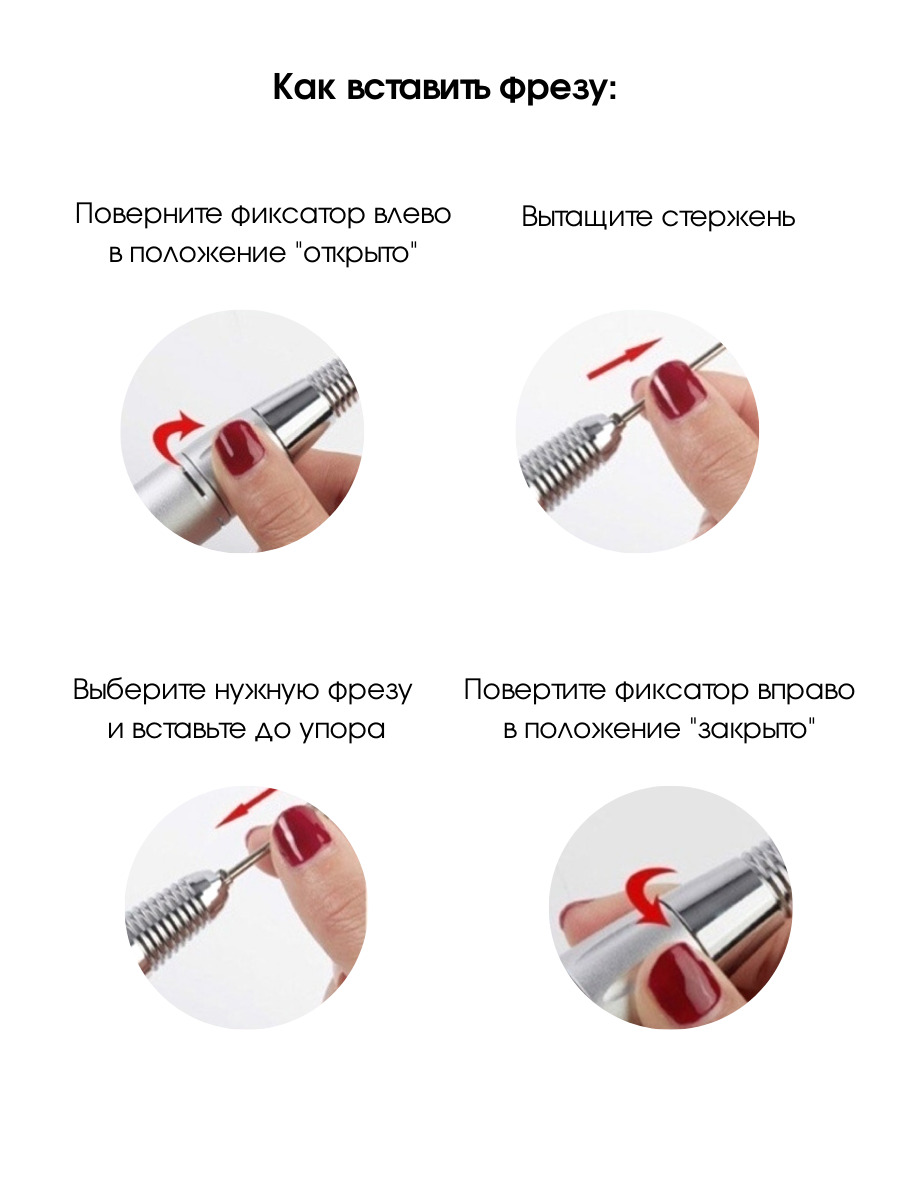 Как вставить фрезу:

Поверните фиксатор влево в положение "открыто"

Вытащите стержень

Выберите нужную фрезу и вставьте до упора

Повертите фиксатор вправо в положение "закрыто"