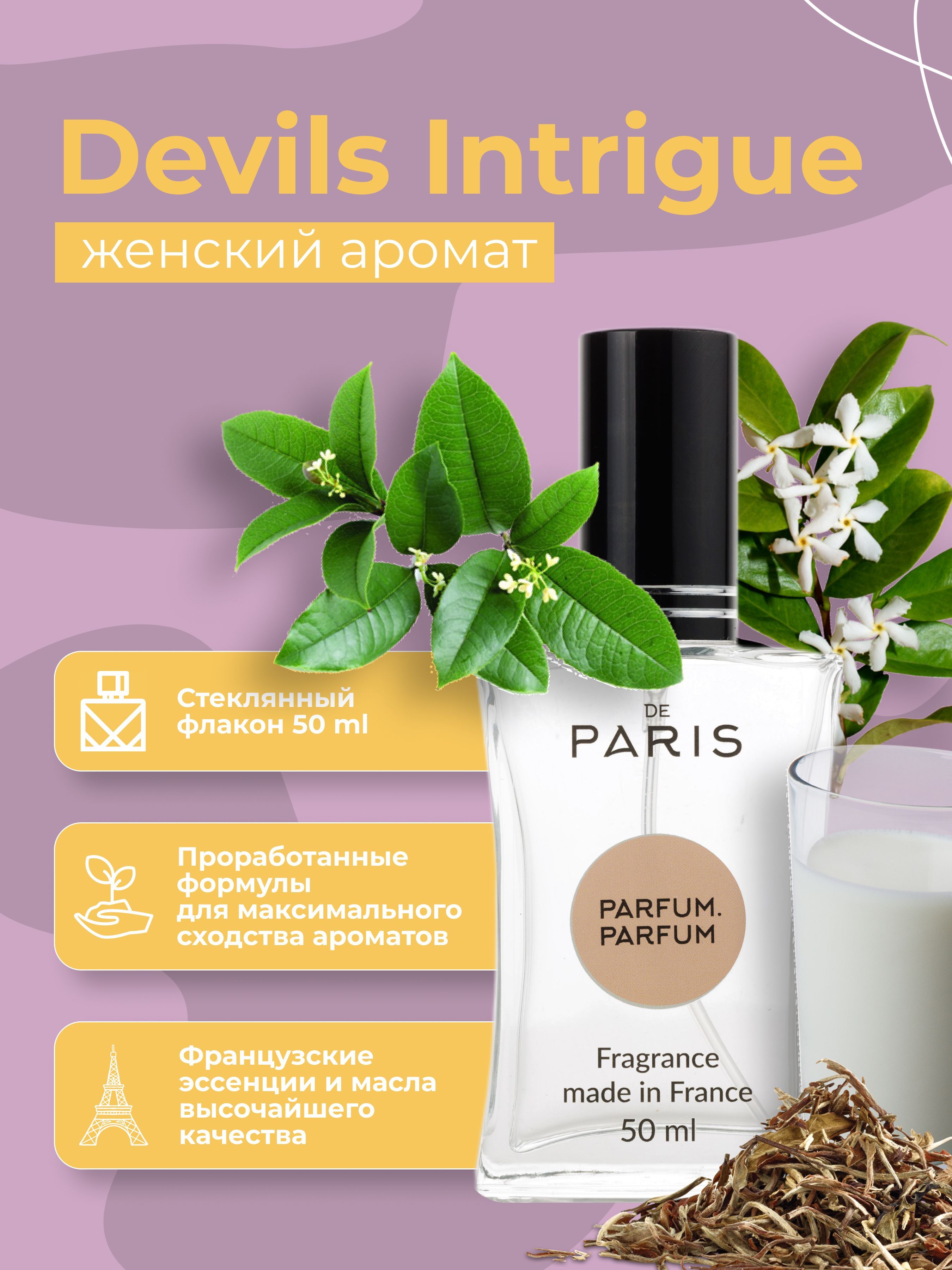 Devils Intrigue

женский аромат

Стеклянный флакон 50 ml

Проработанные формулы для максимального сходства ароматов

Французские эссенции и масла высочайшего качества

DE PARIS

PARFUM. PARFUM

Fragrance made in France 50 ml