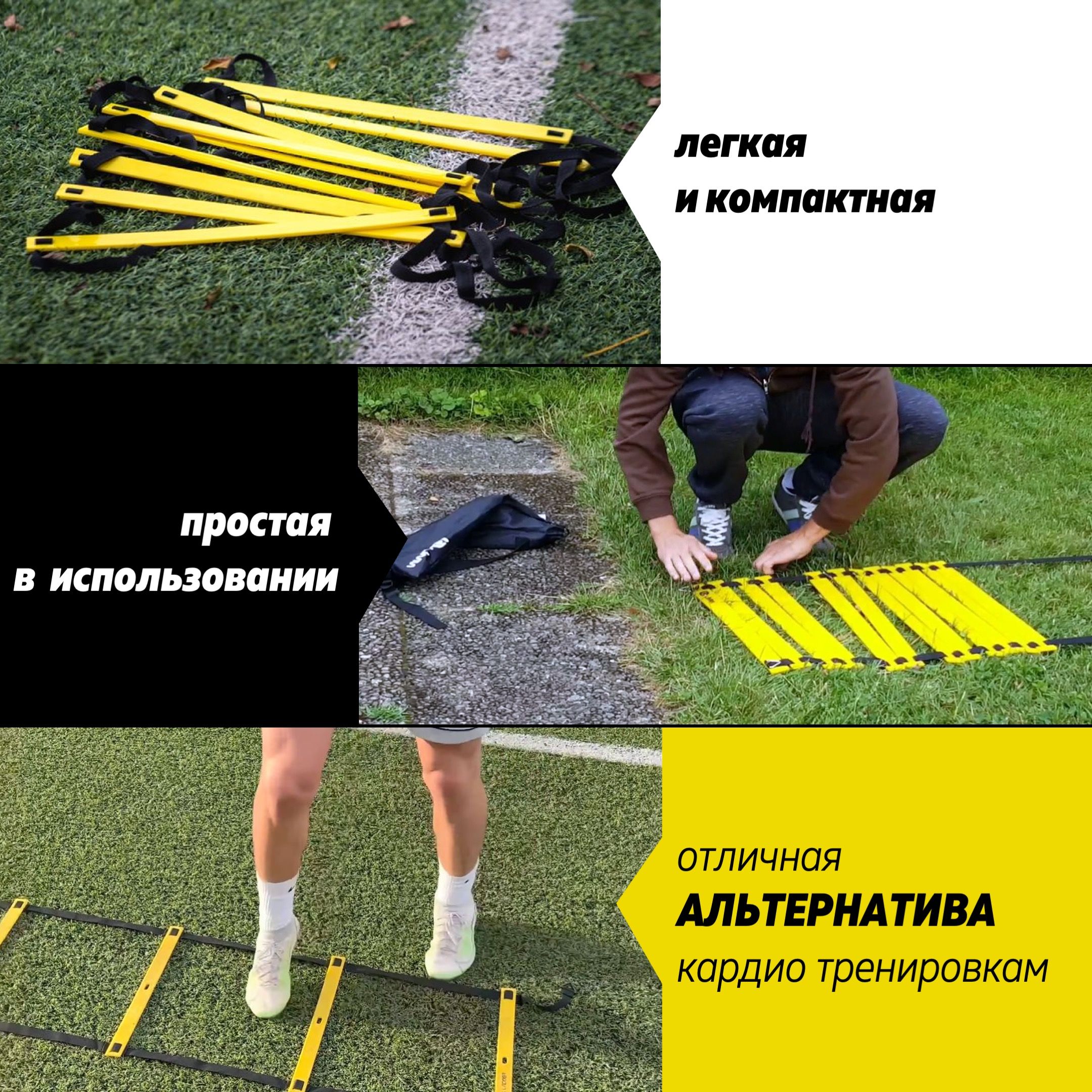 легкая
и компактная

простая
в использовании

отличная
АЛЬТЕРНАТИВА
кардио тренировкам