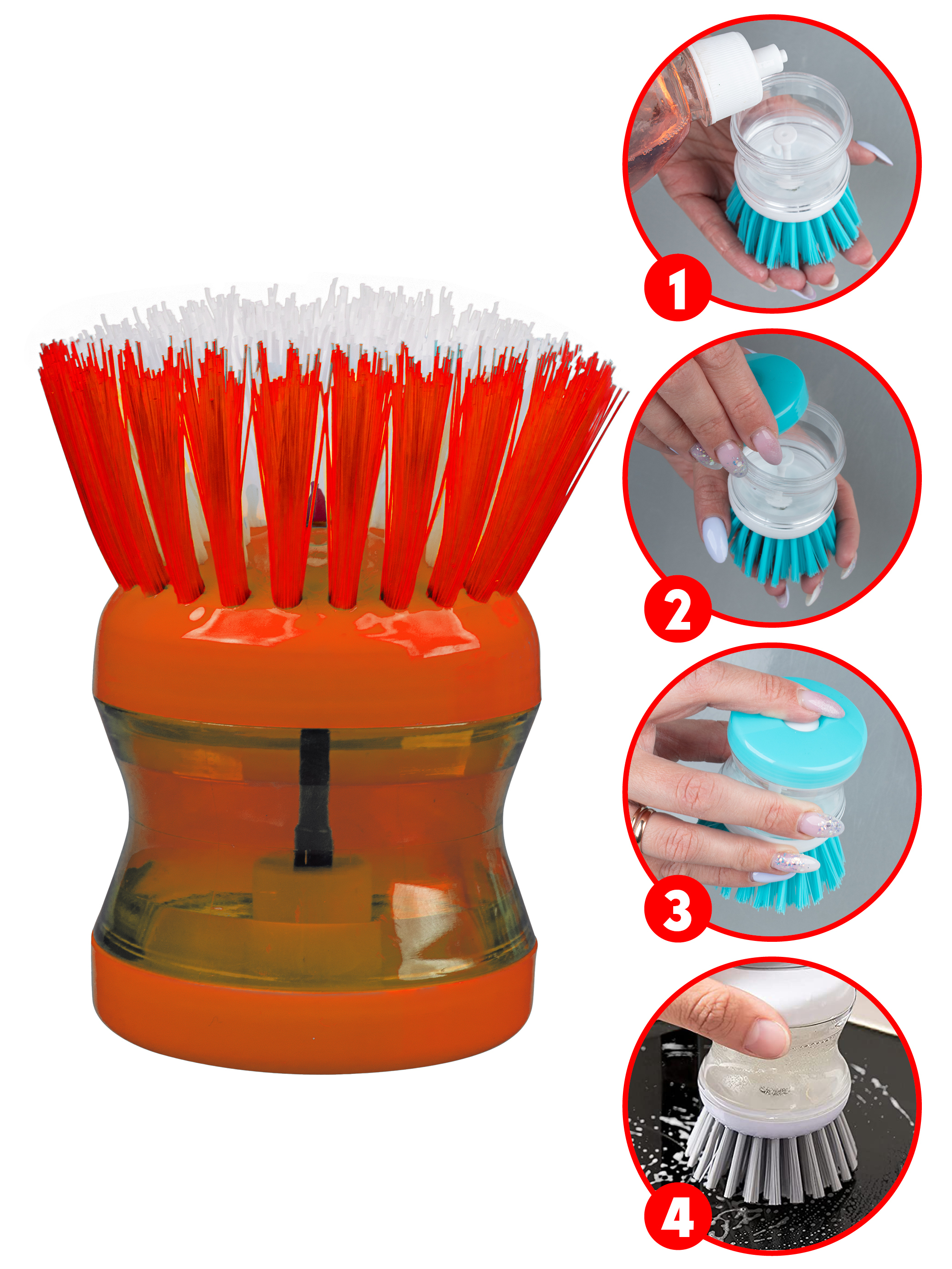 1

2

3

4