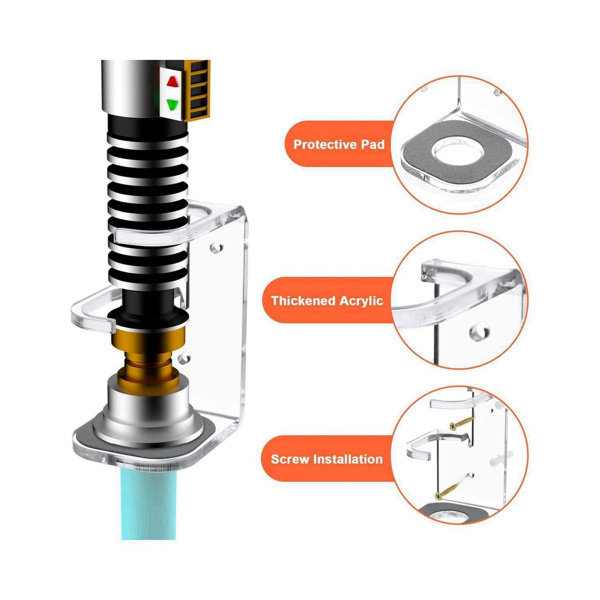 Protective Pad

Thickened Acrylic

Screw Installation