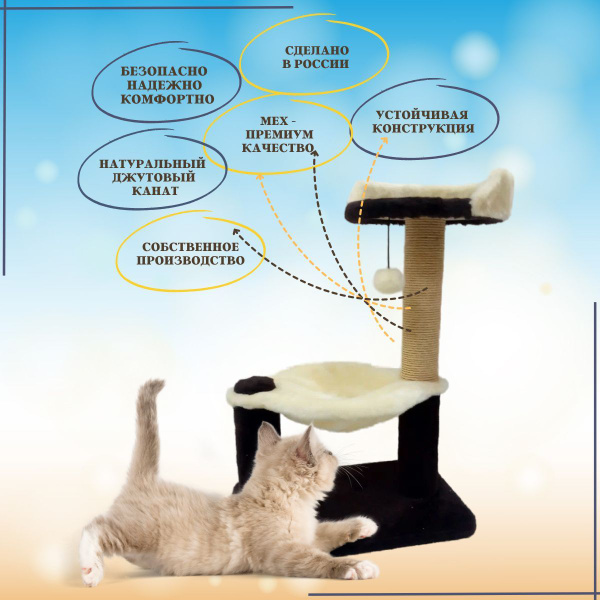 СДЕЛАНО В РОССИИ

БЕЗОПАСНО НАДЕЖНО КОМФОРТНО

МЕХ - ПРЕМИУМ КАЧЕСТВО

УСТОЙЧИВАЯ КОНСТРУКЦИЯ

НАТУРАЛЬНЫЙ ДЖУТОВЫЙ КАНАТ

СОБСТВЕННОЕ ПРОИЗВОДСТВО