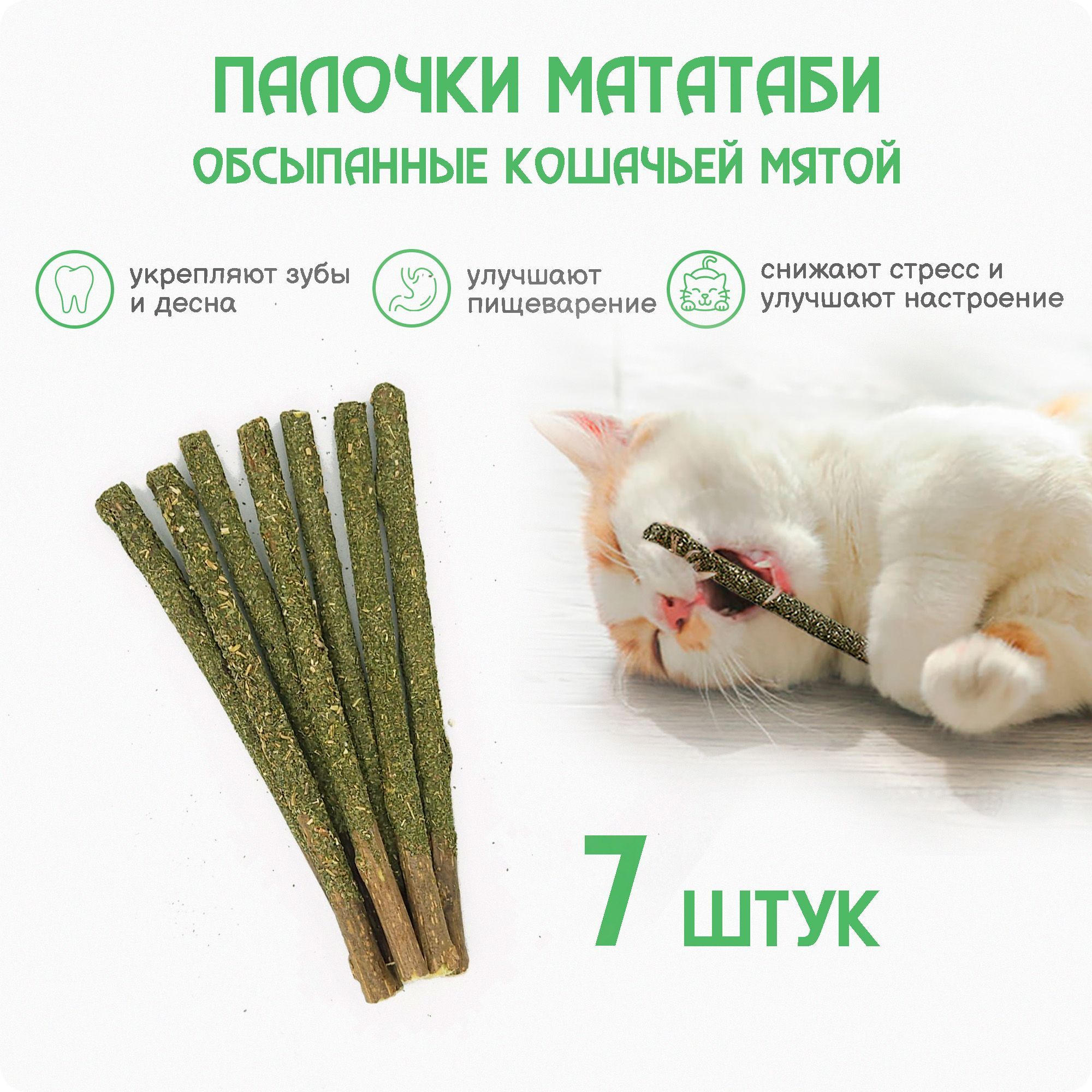 ПАЛОЧКИ МАТАТАБИ
ОБСЫПАННЫЕ КОШАЧЬЕЙ МЯТОЙ

укрепляют зубы и десна

улучшают пищеварение

снижают стресс и улучшают настроение

7 ШТУК