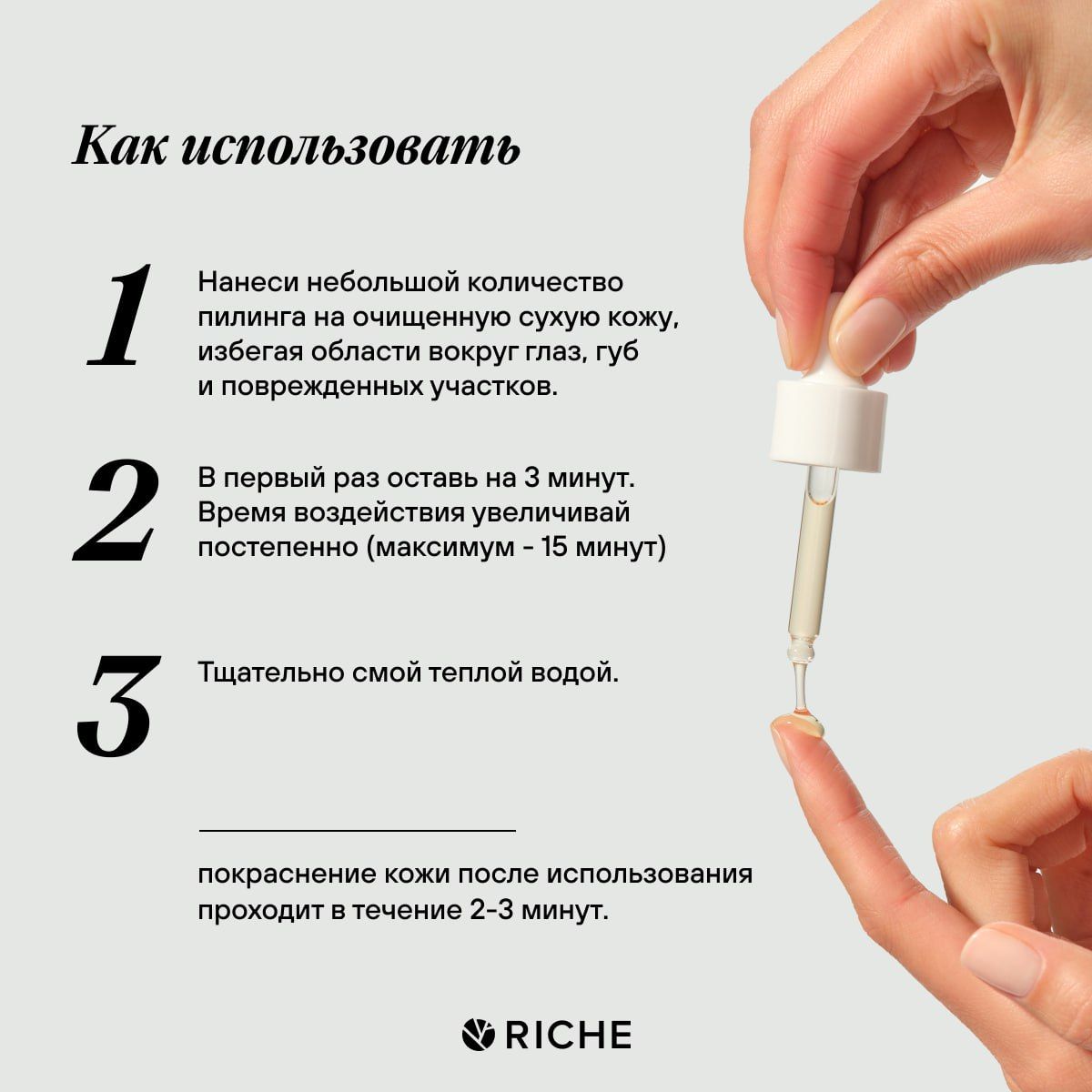 Как использовать

1

Нанеси небольшой количество пилинга на очищенную сухую кожу, избегая области вокруг глаз, губ и поврежденных участков.

2

В первый раз оставь на 3 минут. Время воздействия увеличивай постепенно (максимум - 15 минут)

3

Тщательно смой теплой водой.

покраснение кожи после использования проходит в течение 2-3 минут.

RICHE