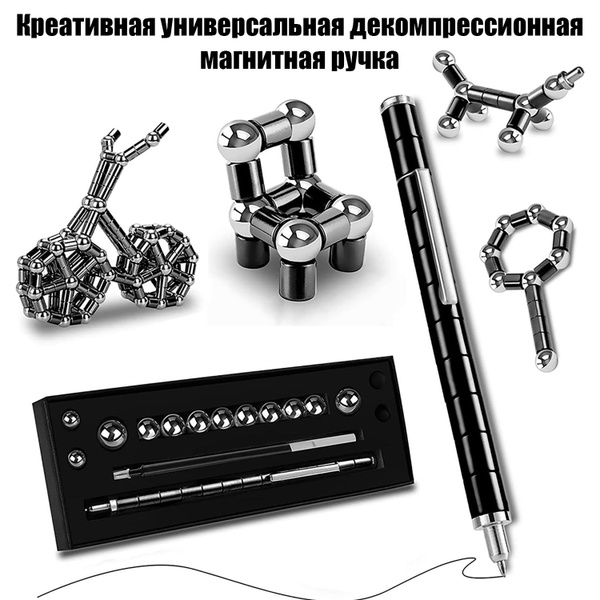 Креативная универсальная декомпрессионная магнитная ручка