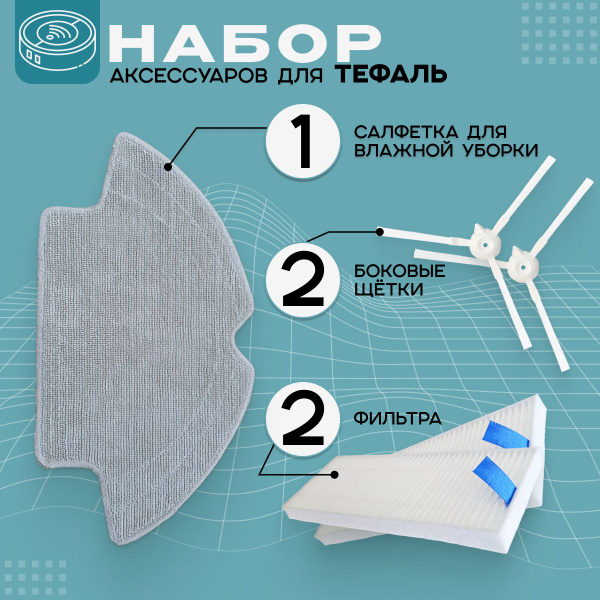 НАБОР
АКСЕССУАРОВ ДЛЯ ТЕФАЛЬ

1
САЛФЕТКА ДЛЯ ВЛАЖНОЙ УБОРКИ

2
БОКОВЫЕ ЩЁТКИ

2
ФИЛЬТРА