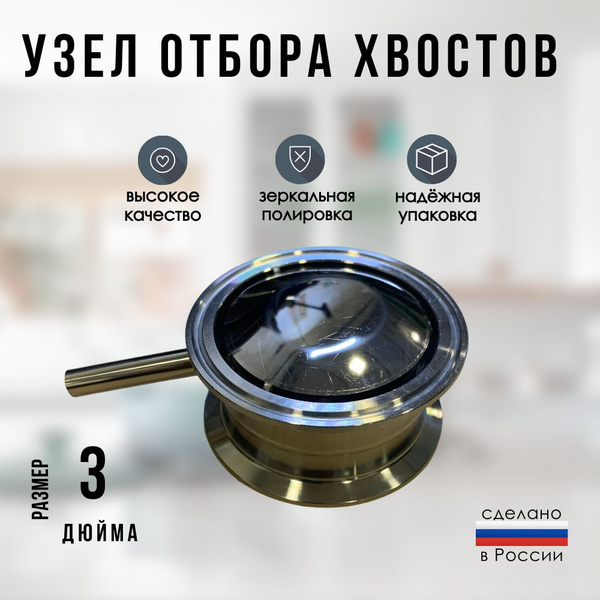 УЗЕЛ ОТБОРА ХВОСТОВ

высокое качество

зеркальная полировка

надёжная упаковка

РАЗМЕР

3

ДЮЙМА

сделано в России