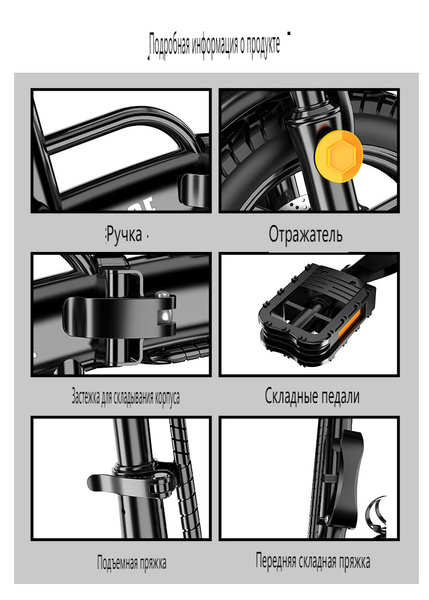 Подробная информация о продукте

Ручка

Отражатель

Застежка для складывания корпуса

Складные педали

Подъемная пряжка

Передняя складная пряжка