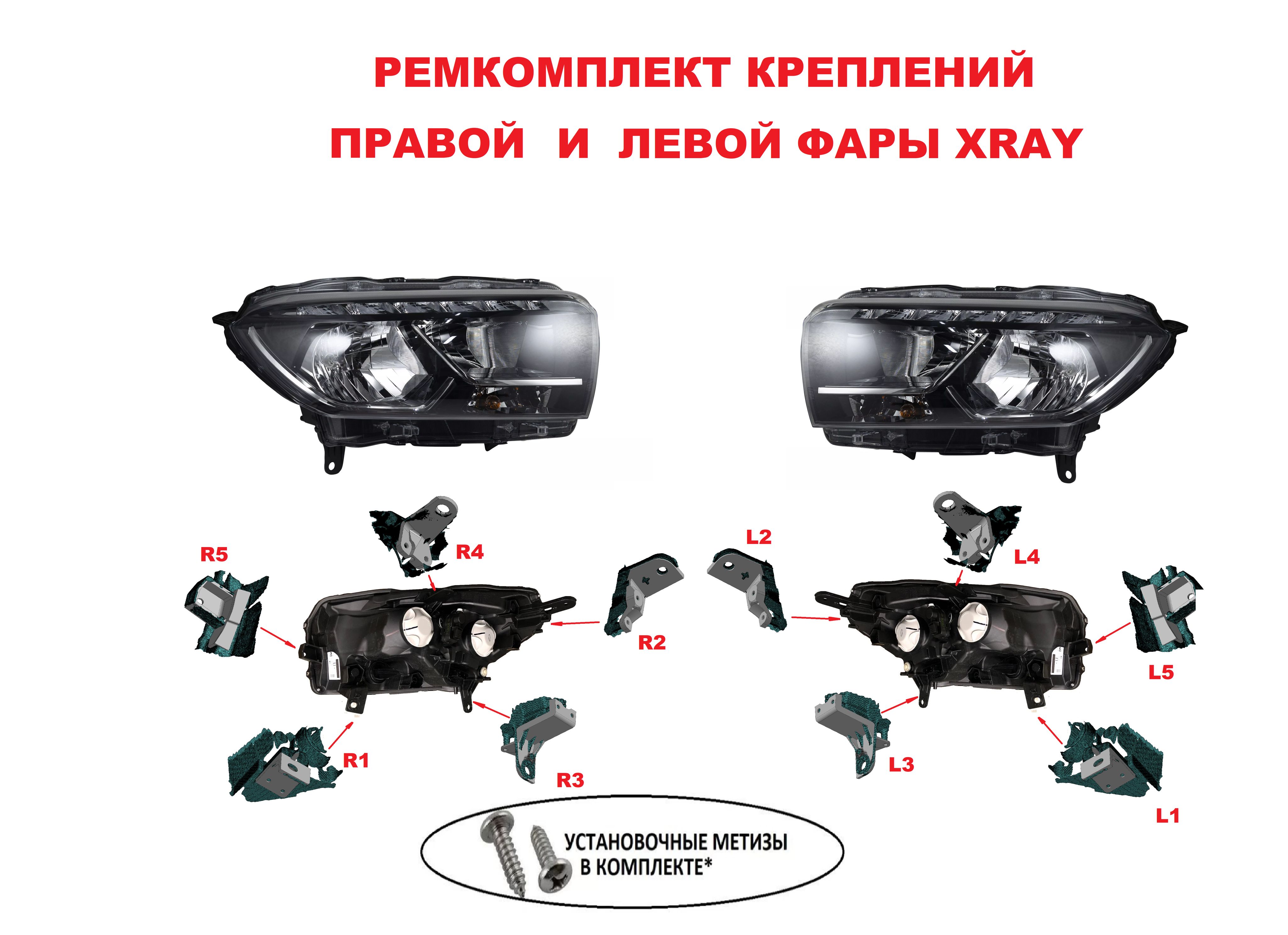 РЕМКОМПЛЕКТ КРЕПЛЕНИЙ

ПРАВОЙ И ЛЕВОЙ ФАРЫ XRAY

R5

R4

R2

R1

R3

L2

L4

L5

L3

L1

УСТАНОВОЧНЫЕ МЕТИЗЫ В КОМПЛЕКТЕ*