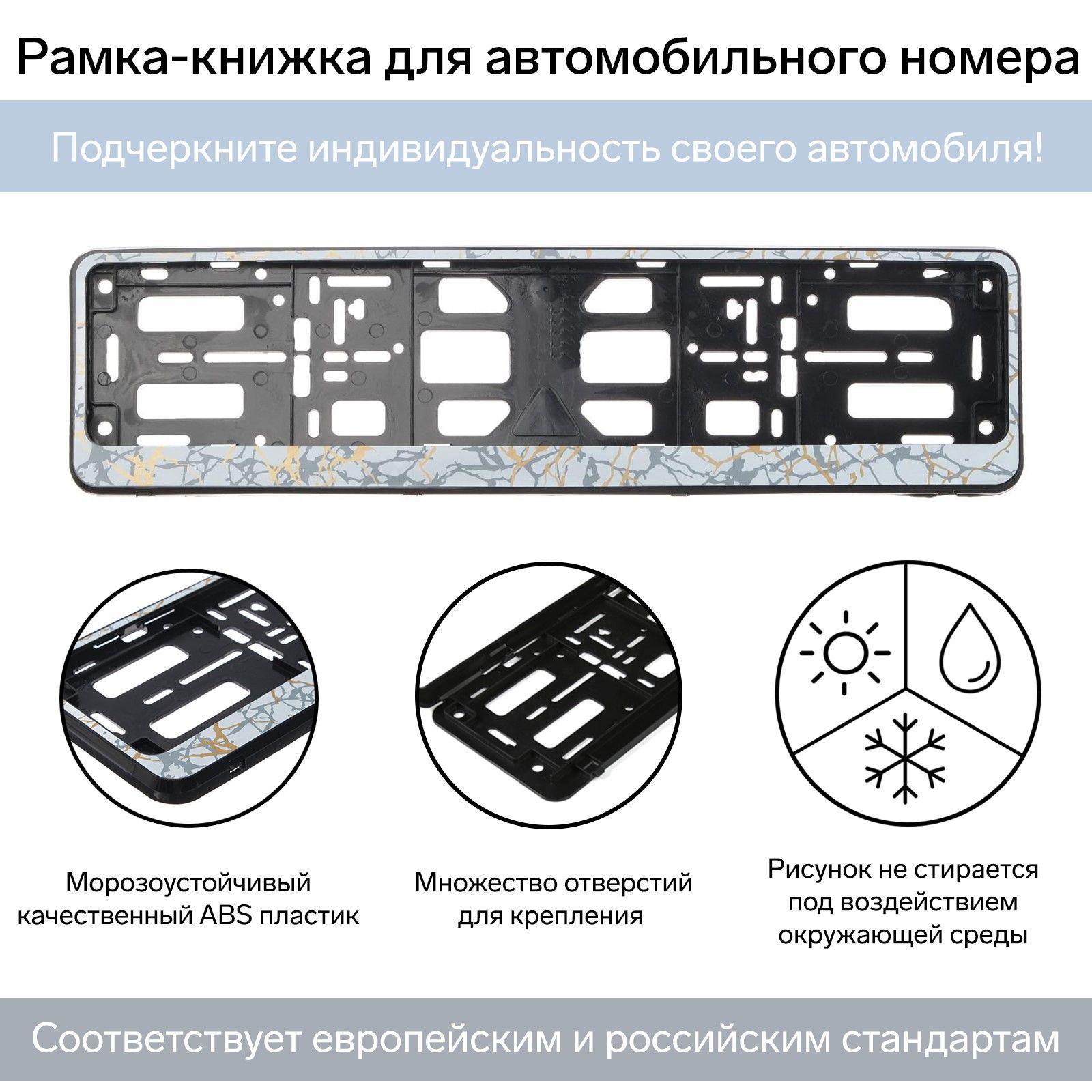 Рамка-книжка для автомобильного номера

Подчеркните индивидуальность своего автомобиля!

Морозоустойчивый качественный ABS пластик

Множество отверстий для крепления

Рисунок не стирается под воздействием окружающей среды

Соответствует европейским и российским стандартам