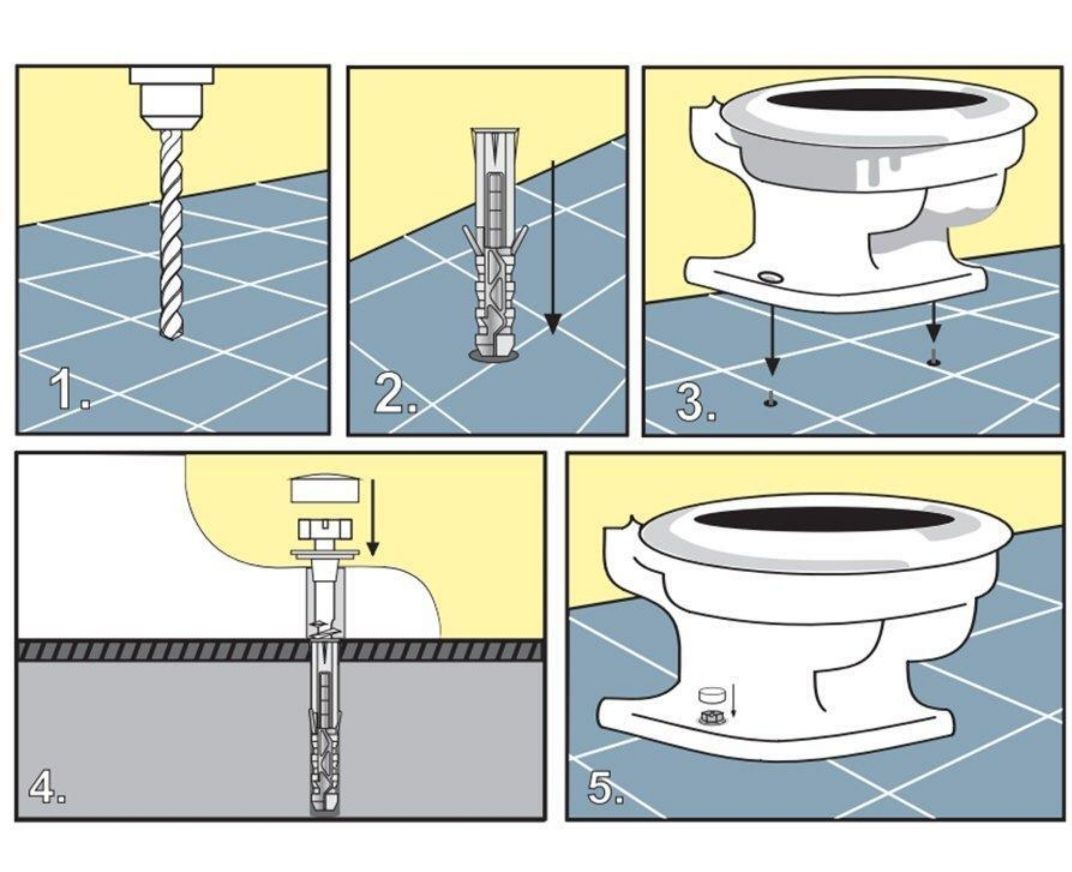 1.

2.

3.

4.

5.