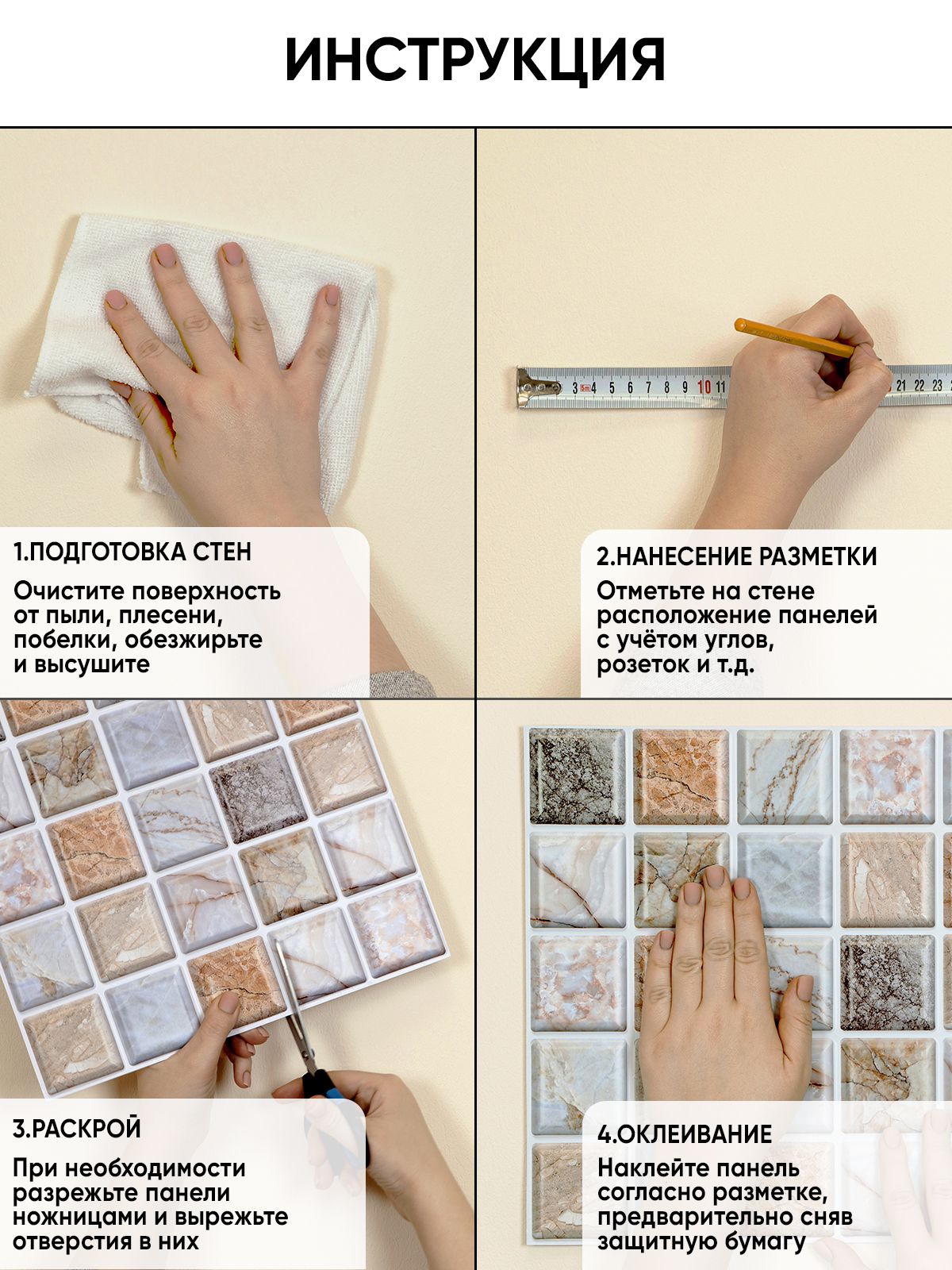 ИНСТРУКЦИЯ

3 5m 4 5 6 7 8 9 10 11 21 22 23

1.ПОДГОТОВКА СТЕН

Очистите поверхность от пыли, плесени, побелки, обезжирьте и высушите

2.НАНЕСЕНИЕ РАЗМЕТКИ

Отметьте на стене расположение панелей с учётом углов, розеток и т.д.

3.РАСКРОЙ

При необходимости разрежьте панели ножницами и вырежьте отверстия в них

4.ОКЛЕИВАНИЕ

Наклейте панель согласно разметке, предварительно сняв защитную бумагу