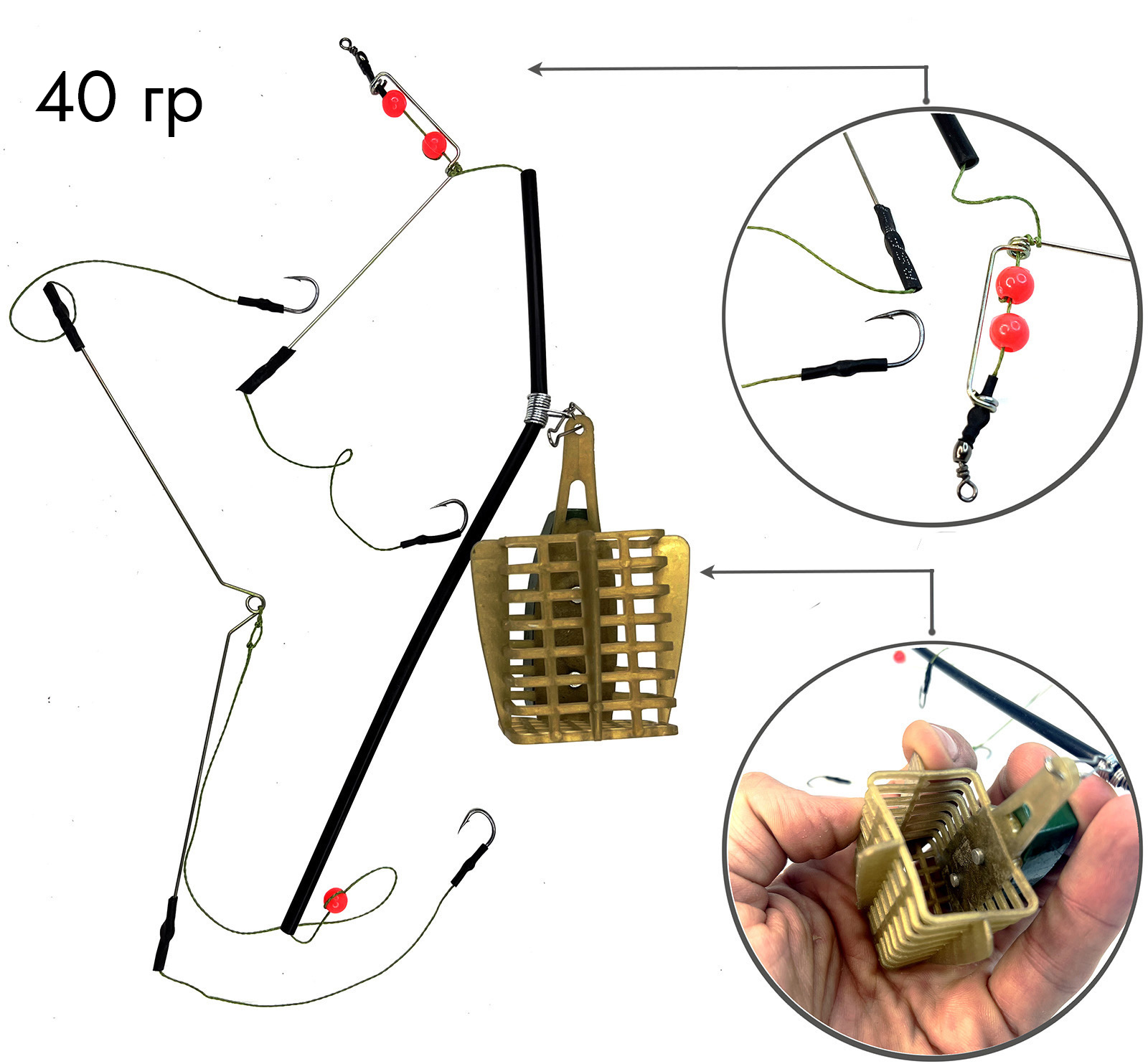 40 гр