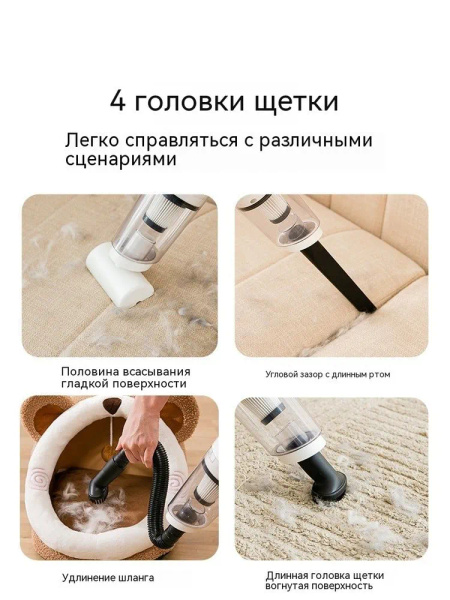 4 головки щетки

Легко справляться с различными сценариями

Половина всасывания гладкой поверхности

Угловой зазор с длинным ртом

Удлинение шланга

Длинная головка щетки вогнутая поверхность