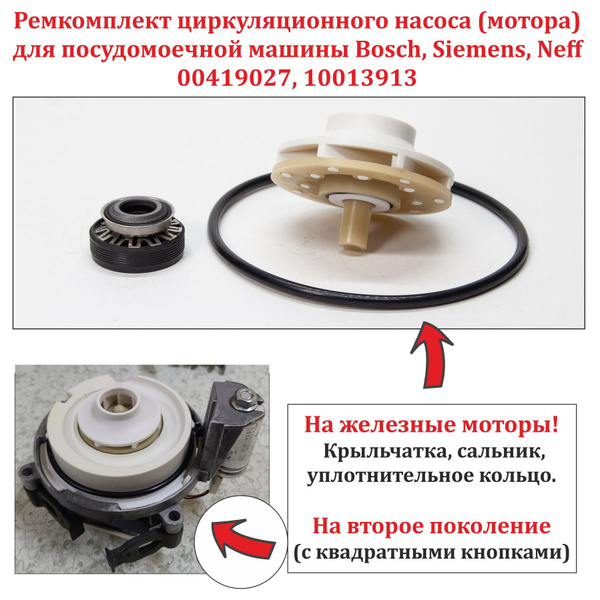 Ремкомплект циркуляционного насоса (мотора) для посудомоечной машины Bosch, Siemens, Neff 00419027, 10013913

На железные моторы!
Крыльчатка, сальник, уплотнительное кольцо.

На второе поколение
(с квадратными кнопками)