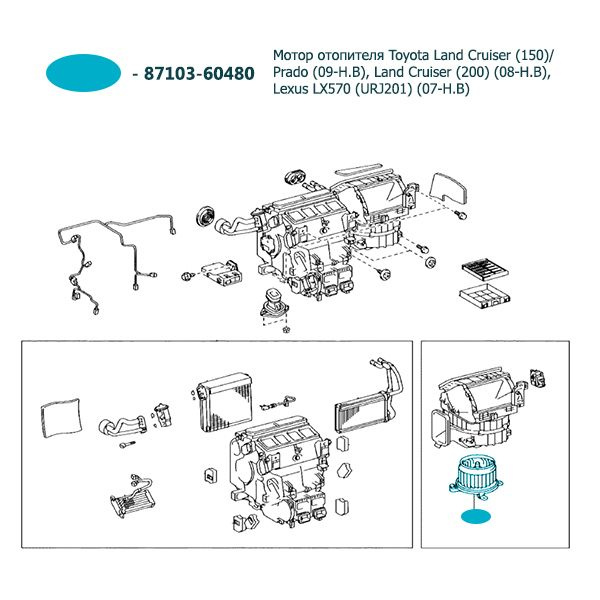 - 87103-60480

Мотор отопителя Toyota Land Cruiser (150)/ Prado (09-Н.В), Land Cruiser (200) (08-Н.В), Lexus LX570 (URJ201) (07-Н.В)