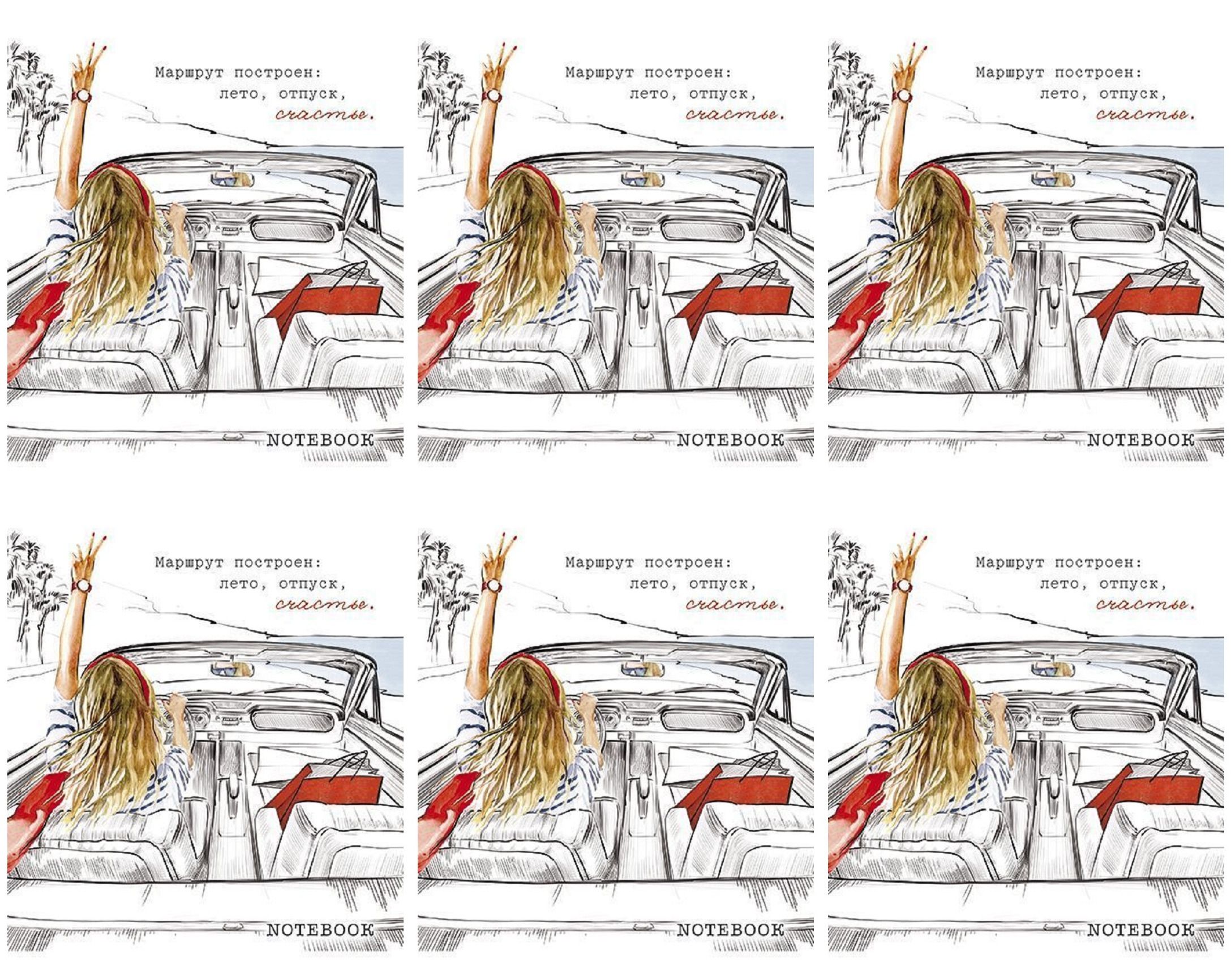 Маршрут построен:
лето, отпуск,
счастье.

NOTEBOOK

Маршрут построен:
лето, отпуск,
счастье.

NOTEBOOK

Маршрут построен:
лето, отпуск,
счастье.

NOTEBOOK

Маршрут построен:
лето, отпуск,
счастье.

NOTEBOOK

Маршрут построен:
лето, отпуск,
счастье.

NOTEBOOK

Маршрут построен:
лето, отпуск,
счастье.

NOTEBOOK