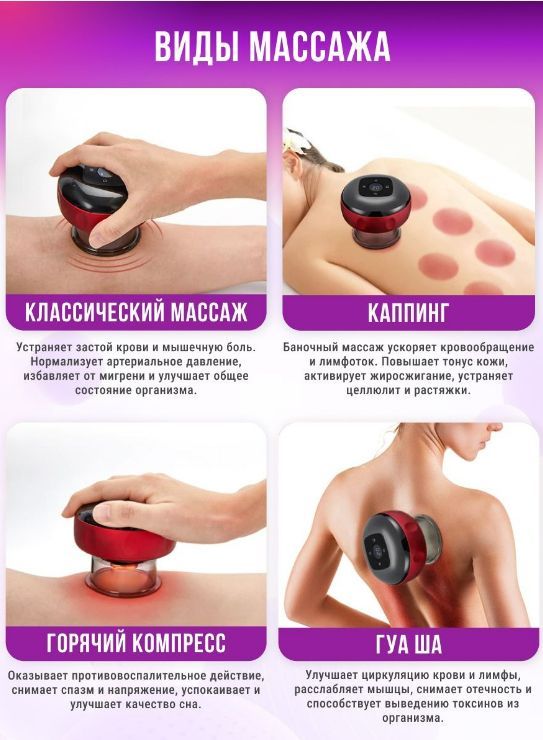 ВИДЫ МАССАЖА

КЛАССИЧЕСКИЙ МАССАЖ

Устраняет застой крови и мышечную боль. Нормализует артериальное давление, избавляет от мигрени и улучшает общее состояние организма.

КАППИНГ

Баночный массаж ускоряет кровообращение и лимфоток. Повышает тонус кожи, активирует жиросжигание, устраняет целлюлит и растяжки.

ГОРЯЧИЙ КОМПРЕСС

Оказывает противовоспалительное действие, снимает спазм и напряжение, успокаивает и улучшает качество сна.

ГУА ША

Улучшает циркуляцию крови и лимфы, расслабляет мышцы, снимает отечность и способствует выведению токсинов из организма.