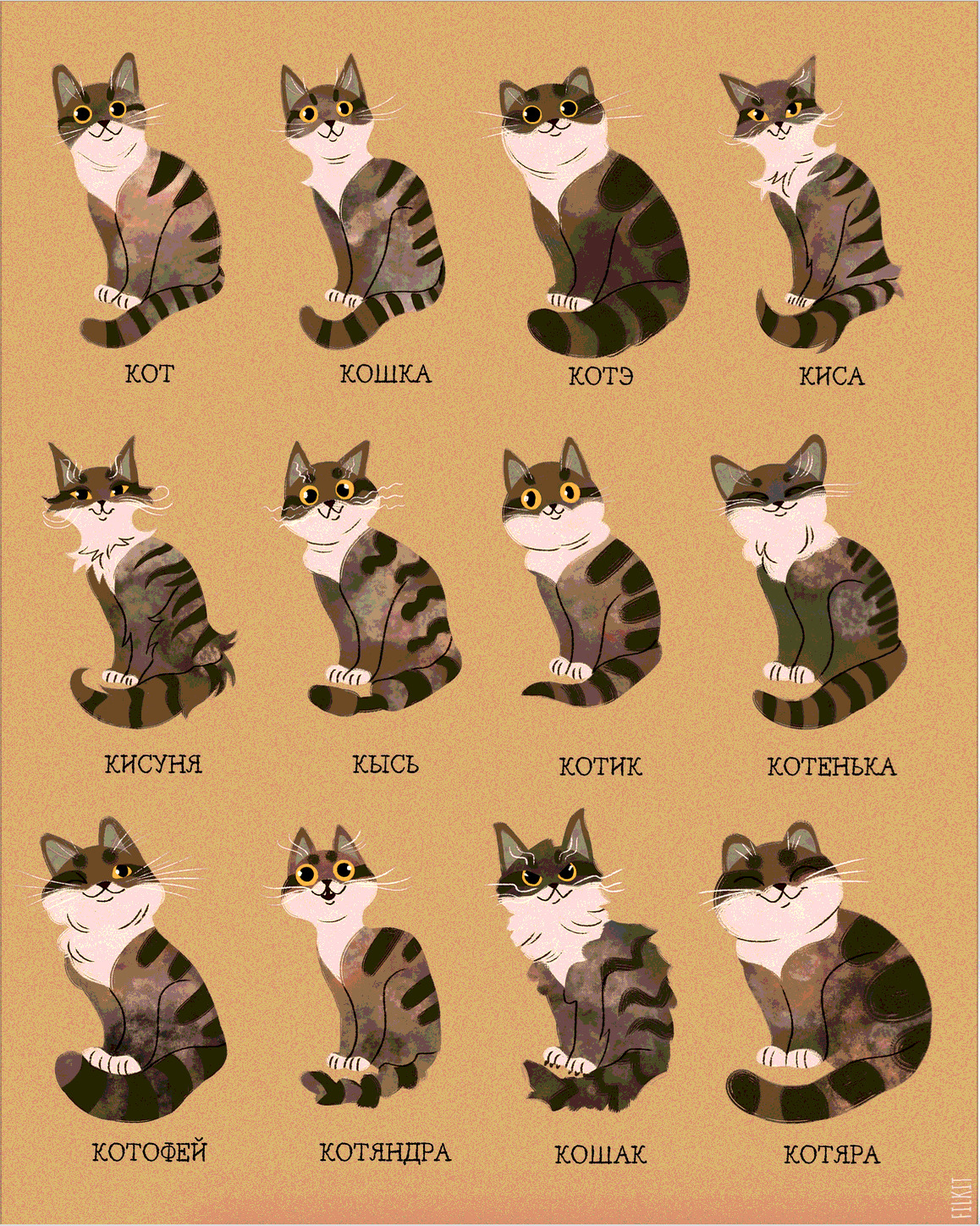 КОТ КОШКА КОТЭ КИСА

КИСУНЯ КЫСЬ КОТИК КОТЕНЬКА

КОТОФЕЙ КОТЯНДРА КОШАК КОТЯРА

FILKIT