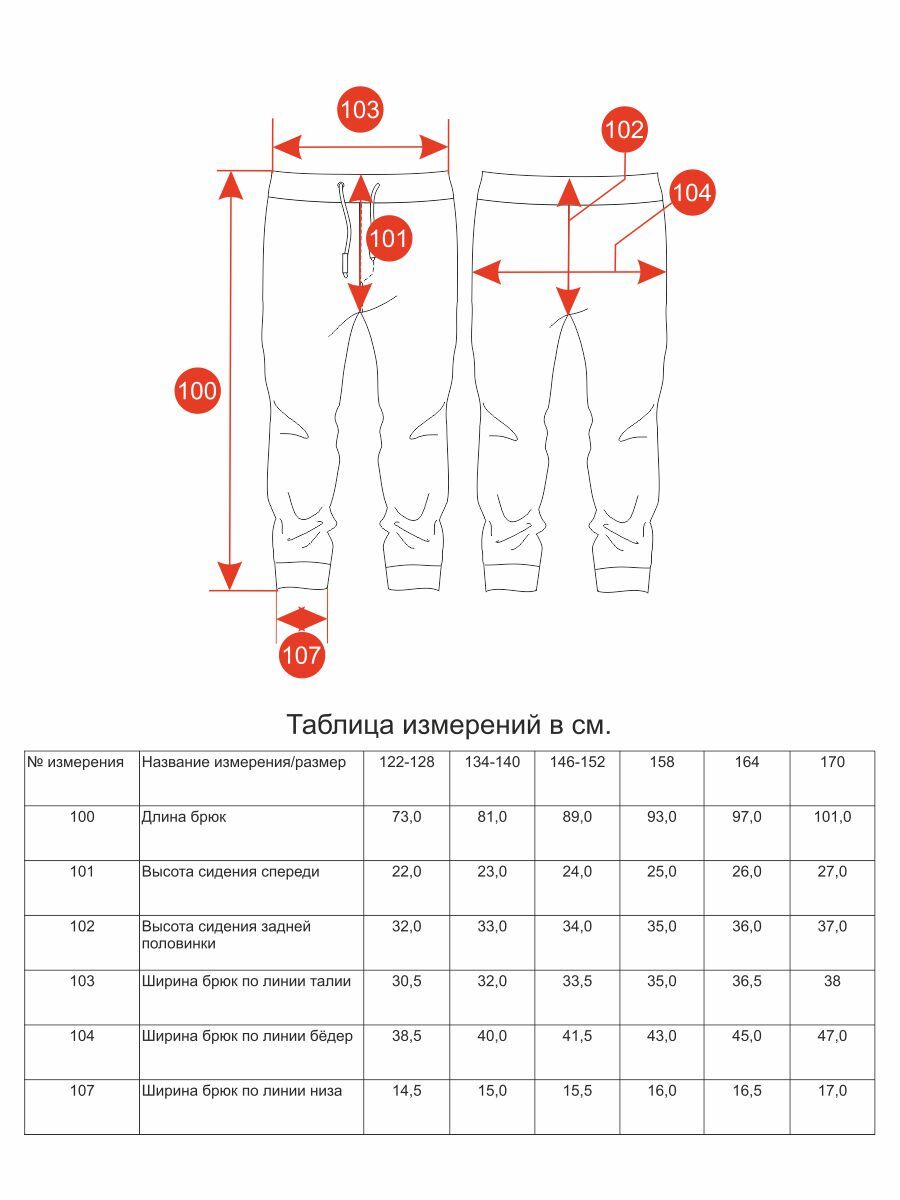 103

102

104

101

100

107

Таблица измерений в см.

| № измерения | Название измерения/размер | 122-128 | 134-140 | 146-152 | 158 | 164 | 170 |
|---|---|---|---|---|---|---|---|
| 100 | Длина брюк | 73,0 | 81,0 | 89,0 | 93,0 | 97,0 | 101,0 |
| 101 | Высота сидения спереди | 22,0 | 23,0 | 24,0 | 25,0 | 26,0 | 27,0 |
| 102 | Высота сидения задней половинки | 32,0 | 33,0 | 34,0 | 35,0 | 36,0 | 37,0 |
| 103 | Ширина брюк по линии талии | 30,5 | 32,0 | 33,5 | 35,0 | 36,5 | 38 |
| 104 | Ширина брюк по линии бёдер | 38,5 | 40,0 | 41,5 | 43,0 | 45,0 | 47,0 |
| 107 | Ширина брюк по линии низа | 14,5 | 15,0 | 15,5 | 16,0 | 16,5 | 17,0 |