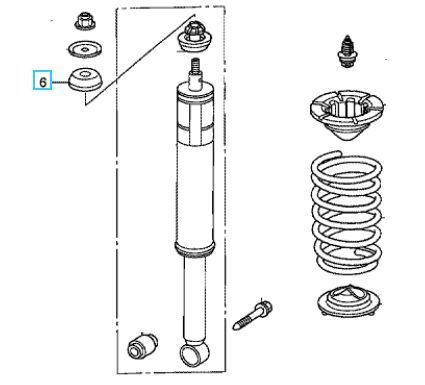 6