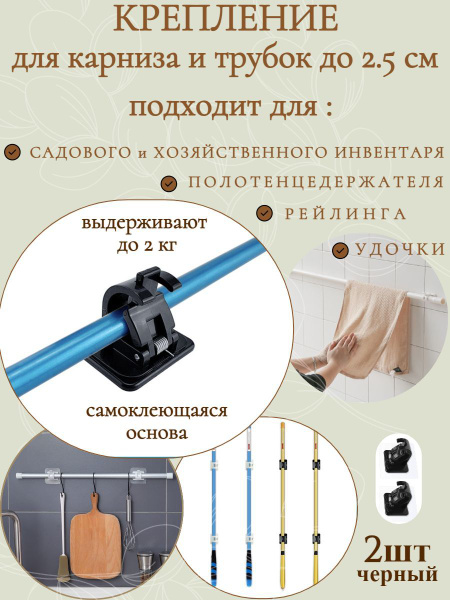 КРЕПЛЕНИЕ
для карниза и трубок до 2.5 см

подходит для :

САДОВОГО и ХОЗЯЙСТВЕННОГО ИНВЕНТАРЯ

ПОЛОТЕНЦЕДЕРЖАТЕЛЯ

РЕЙЛИНГА

УДОЧКИ

выдерживают до 2 кг

самоклеющаяся основа

2шт
черный