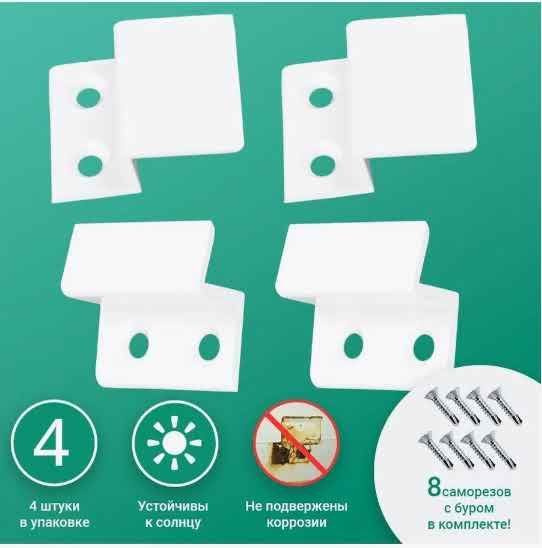 4

4 штуки в упаковке

Устойчивы к солнцу

Не подвержены коррозии

8 саморезов с буром в комплекте!