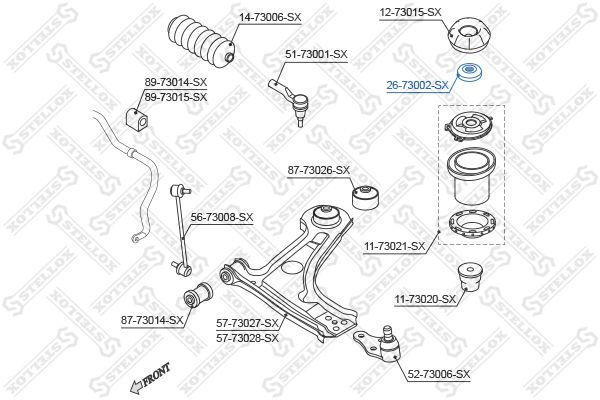 14-73006-SX
12-73015-SX
51-73001-SX
26-73002-SX
89-73014-SX
89-73015-SX
87-73026-SX
56-73008-SX
11-73021-SX
11-73020-SX
87-73014-SX
57-73027-SX
57-73028-SX
52-73006-SX
FRONT
STELLOX