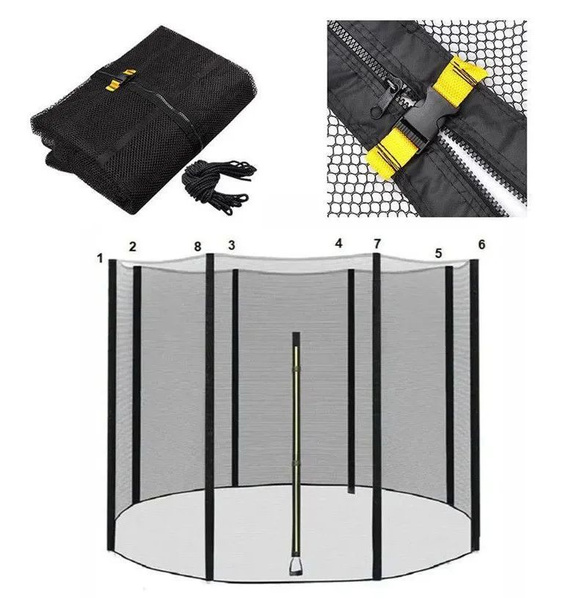 1 2 8 3 4 7 5 6