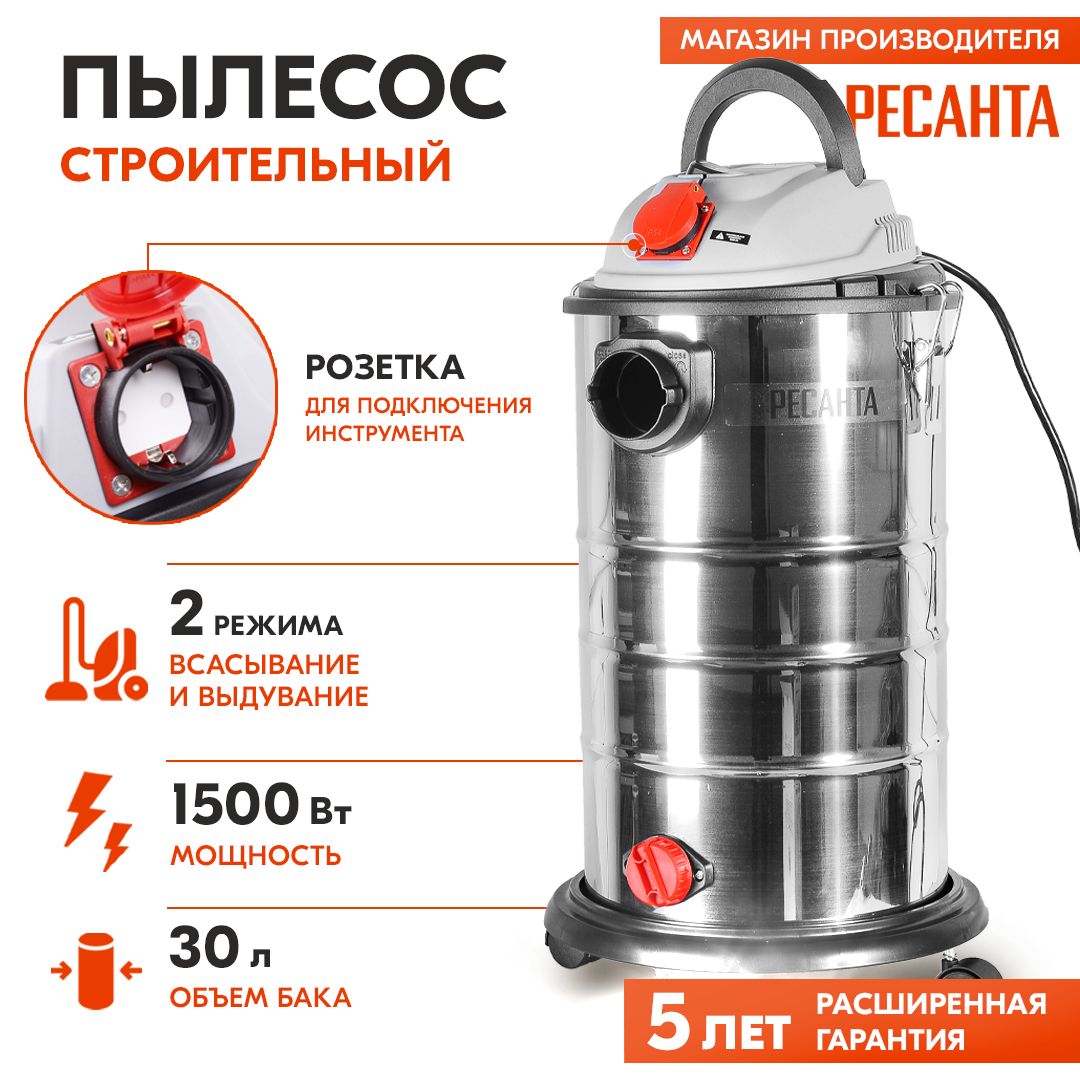 ПЫЛЕСОС
СТРОИТЕЛЬНЫЙ

МАГАЗИН ПРОИЗВОДИТЕЛЯ

РЕСАНТА

РОЗЕТКА
ДЛЯ ПОДКЛЮЧЕНИЯ ИНСТРУМЕНТА

РЕСАНТА

2 РЕЖИМА
ВСАСЫВАНИЕ И ВЫДУВАНИЕ

1500 Вт
МОЩНОСТЬ

30 л
ОБЪЕМ БАКА

5 ЛЕТ РАСШИРЕННАЯ ГАРАНТИЯ