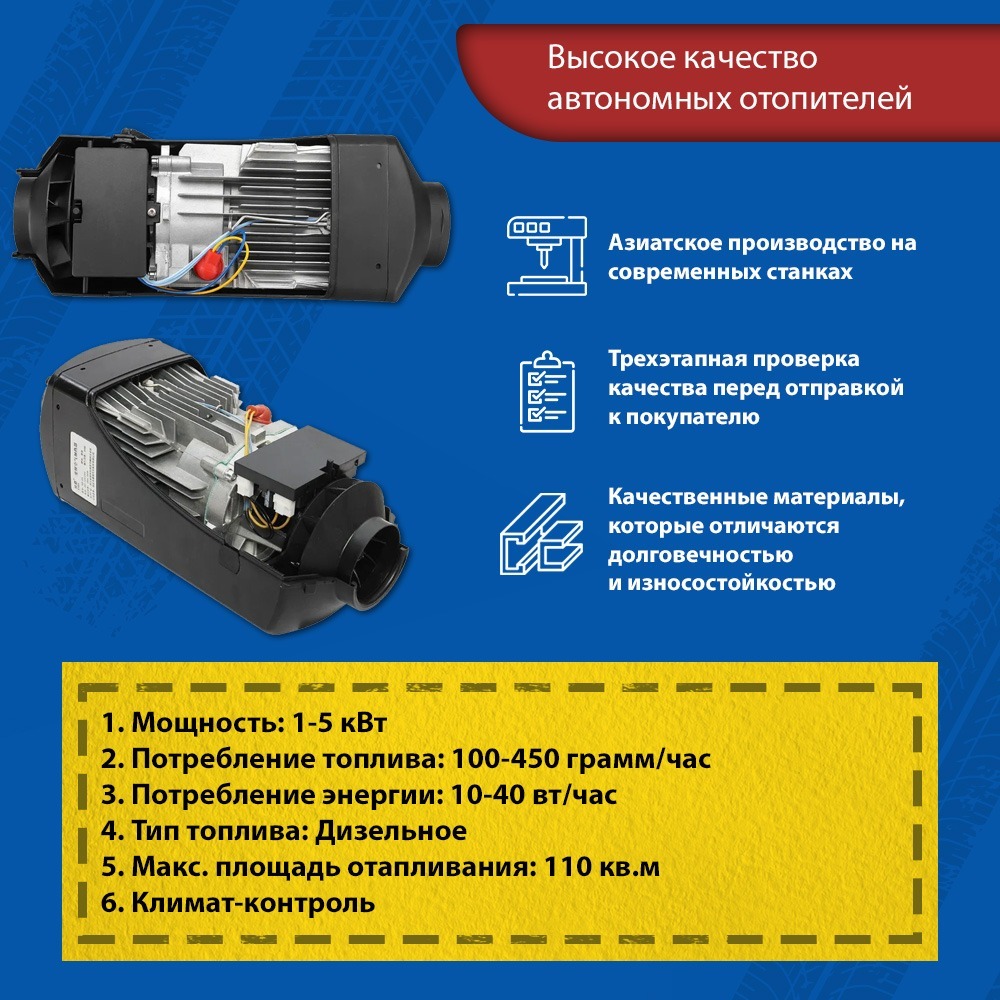 Высокое качество автономных отопителей

Азиатское производство на современных станках

Трехэтапная проверка качества перед отправкой к покупателю

Качественные материалы, которые отличаются долговечностью и износостойкостью

1. Мощность: 1-5 кВт
2. Потребление топлива: 100-450 грамм/час
3. Потребление энергии: 10-40 вт/час
4. Тип топлива: Дизельное
5. Макс. площадь отапливания: 110 кв.м
6. Климат-контроль