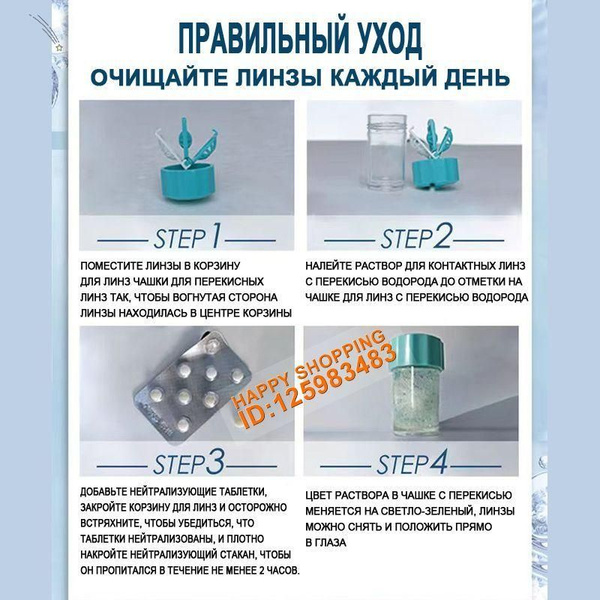 ПРАВИЛЬНЫЙ УХОД
ОЧИЩАЙТЕ ЛИНЗЫ КАЖДЫЙ ДЕНЬ

STEP 1

ПОМЕСТИТЕ ЛИНЗЫ В КОРЗИНУ ДЛЯ ЛИНЗ ЧАШКИ ДЛЯ ПЕРЕКИСНЫХ ЛИНЗ ТАК, ЧТОБЫ ВОГНУТАЯ СТОРОНА ЛИНЗЫ НАХОДИЛАСЬ В ЦЕНТРЕ КОРЗИНЫ

STEP 2

НАЛЕЙТЕ РАСТВОР ДЛЯ КОНТАКТНЫХ ЛИНЗ С ПЕРЕКИСЬЮ ВОДОРОДА ДО ОТМЕТКИ НА ЧАШКЕ ДЛЯ ЛИНЗ С ПЕРЕКИСЬЮ ВОДОРОДА

HAPPY SHOPPING
ID:125983483

STEP 3

ДОБАВЬТЕ НЕЙТРАЛИЗУЮЩИЕ ТАБЛЕТКИ, ЗАКРОЙТЕ КОРЗИНУ ДЛЯ ЛИНЗ И ОСТОРОЖНО ВСТРЯХНИТЕ, ЧТОБЫ УБЕДИТЬСЯ, ЧТО ТАБЛЕТКИ НЕЙТРАЛИЗОВАНЫ, И ПЛОТНО НАКРОЙТЕ НЕЙТРАЛИЗУЮЩИЙ СТАКАН, ЧТОБЫ ОН ПРОПИТАЛСЯ В ТЕЧЕНИЕ НЕ МЕНЕЕ 2 ЧАСОВ.

STEP 4

ЦВЕТ РАСТВОРА В ЧАШКЕ С ПЕРЕКИСЬЮ МЕНЯЕТСЯ НА СВЕТЛО-ЗЕЛЕНЫЙ, ЛИНЗЫ МОЖНО СНЯТЬ И ПОЛОЖИТЬ ПРЯМО В ГЛАЗА