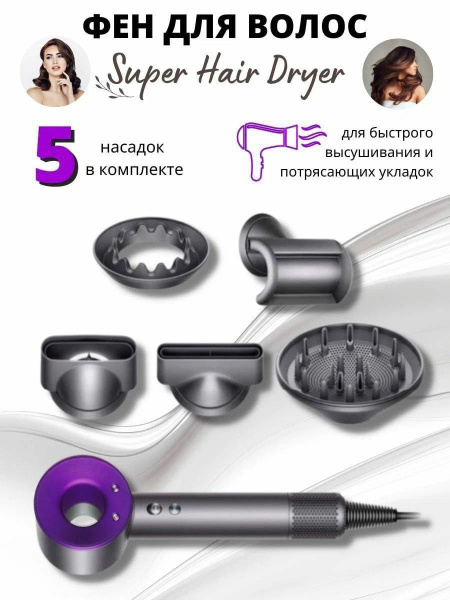 ФЕН ДЛЯ ВОЛОС

Super Hair Dryer

5 насадок в комплекте

для быстрого высушивания и потрясающих укладок