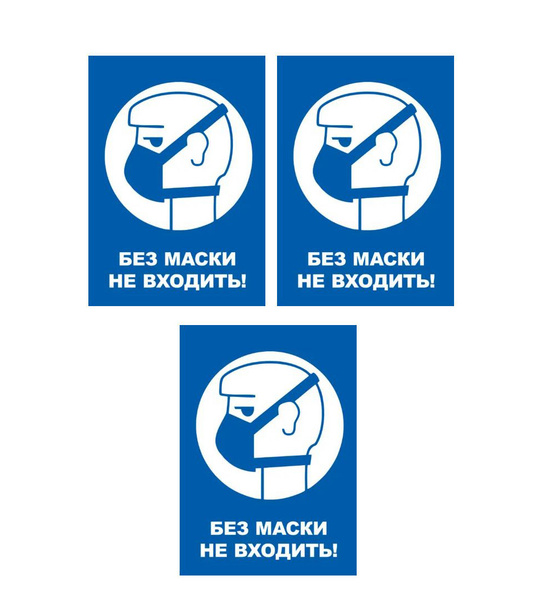 БЕЗ МАСКИ
НЕ ВХОДИТЬ!

БЕЗ МАСКИ
НЕ ВХОДИТЬ!

БЕЗ МАСКИ
НЕ ВХОДИТЬ!