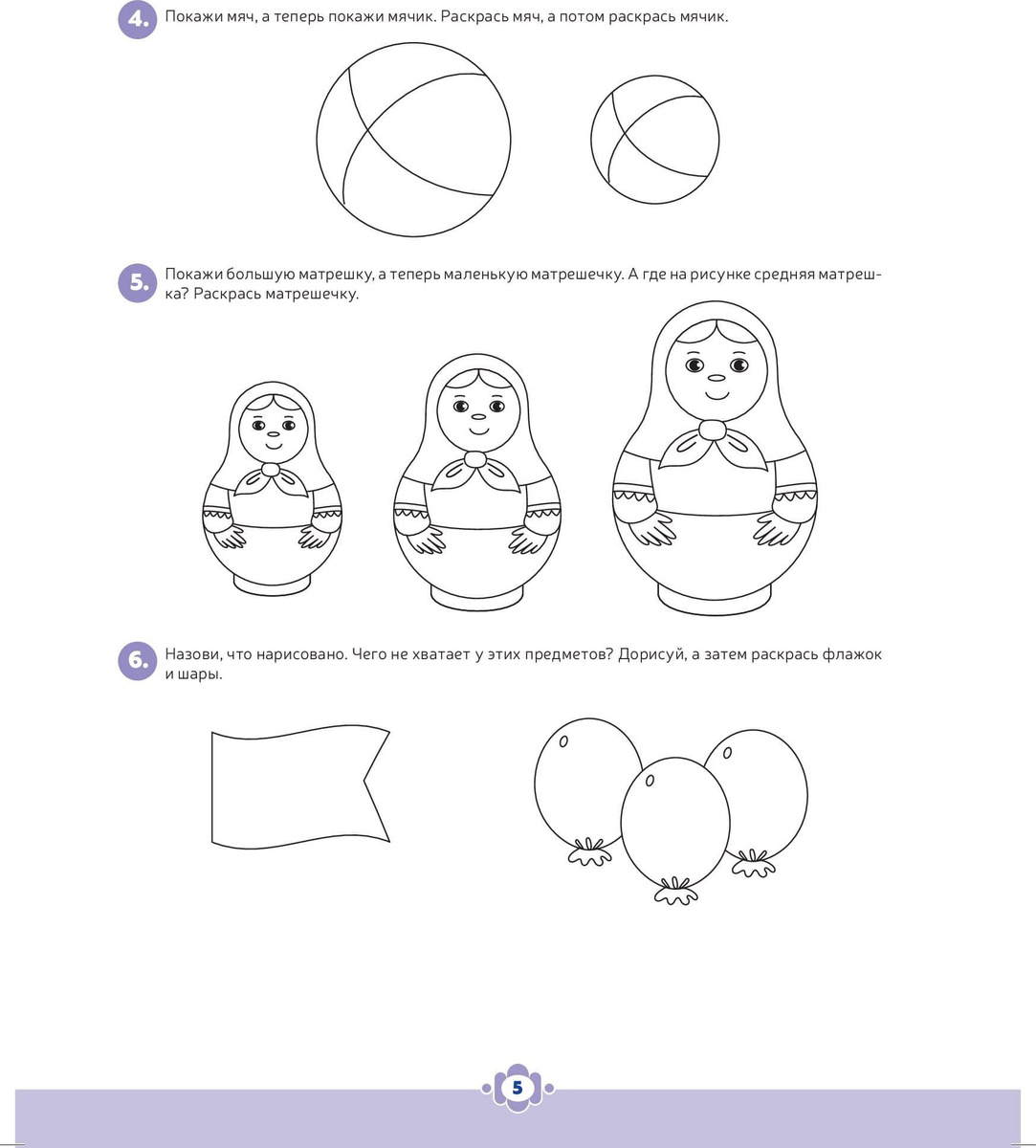 4. Покажи мяч, а теперь покажи мячик. Раскрась мяч, а потом раскрась мячик.

5. Покажи большую матрешку, а теперь маленькую матрешечку. А где на рисунке средняя матрешка? Раскрась матрешечку.

6. Назови, что нарисовано. Чего не хватает у этих предметов? Дорисуй, а затем раскрась флажок и шары.

5