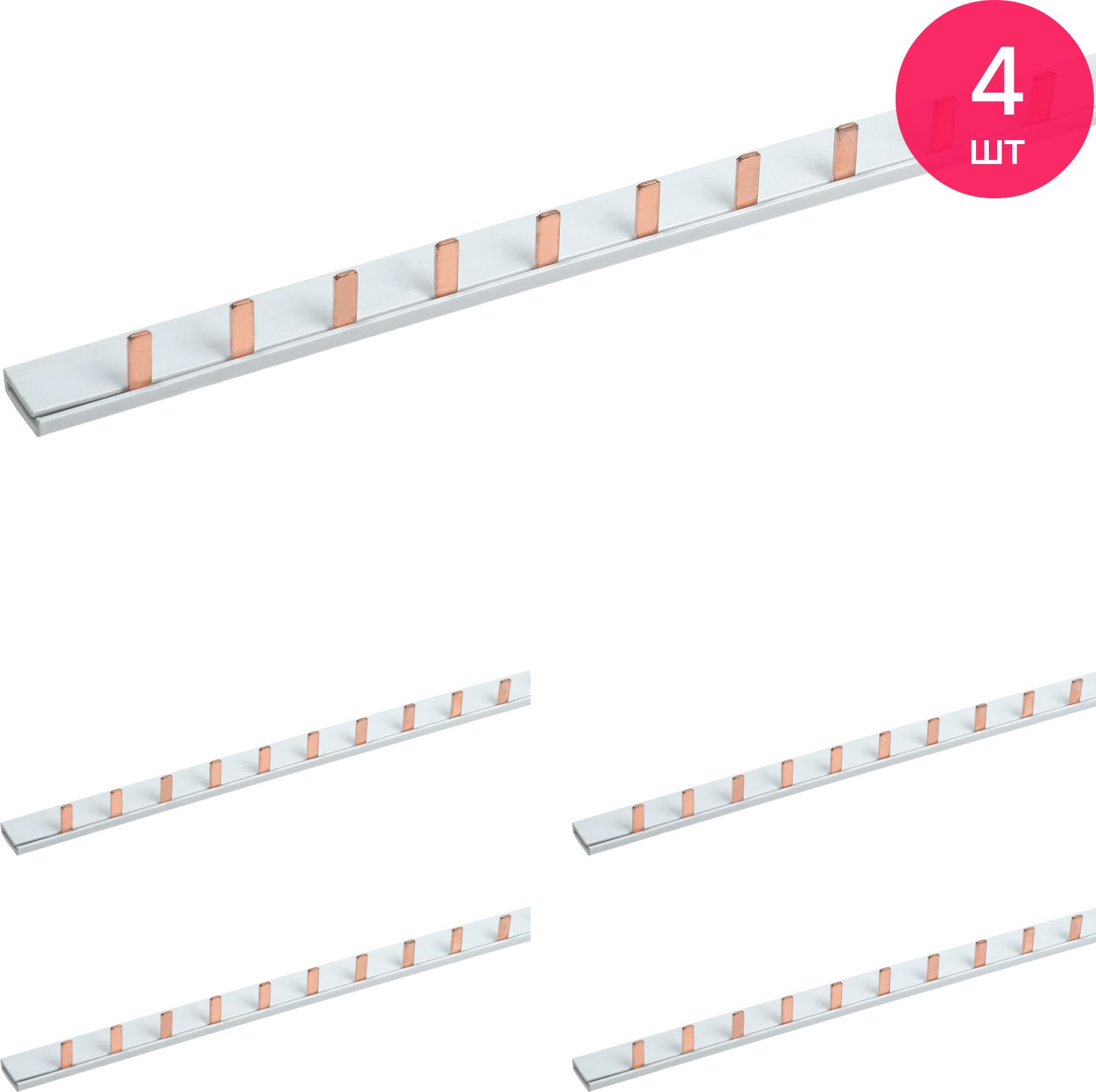 4
шт